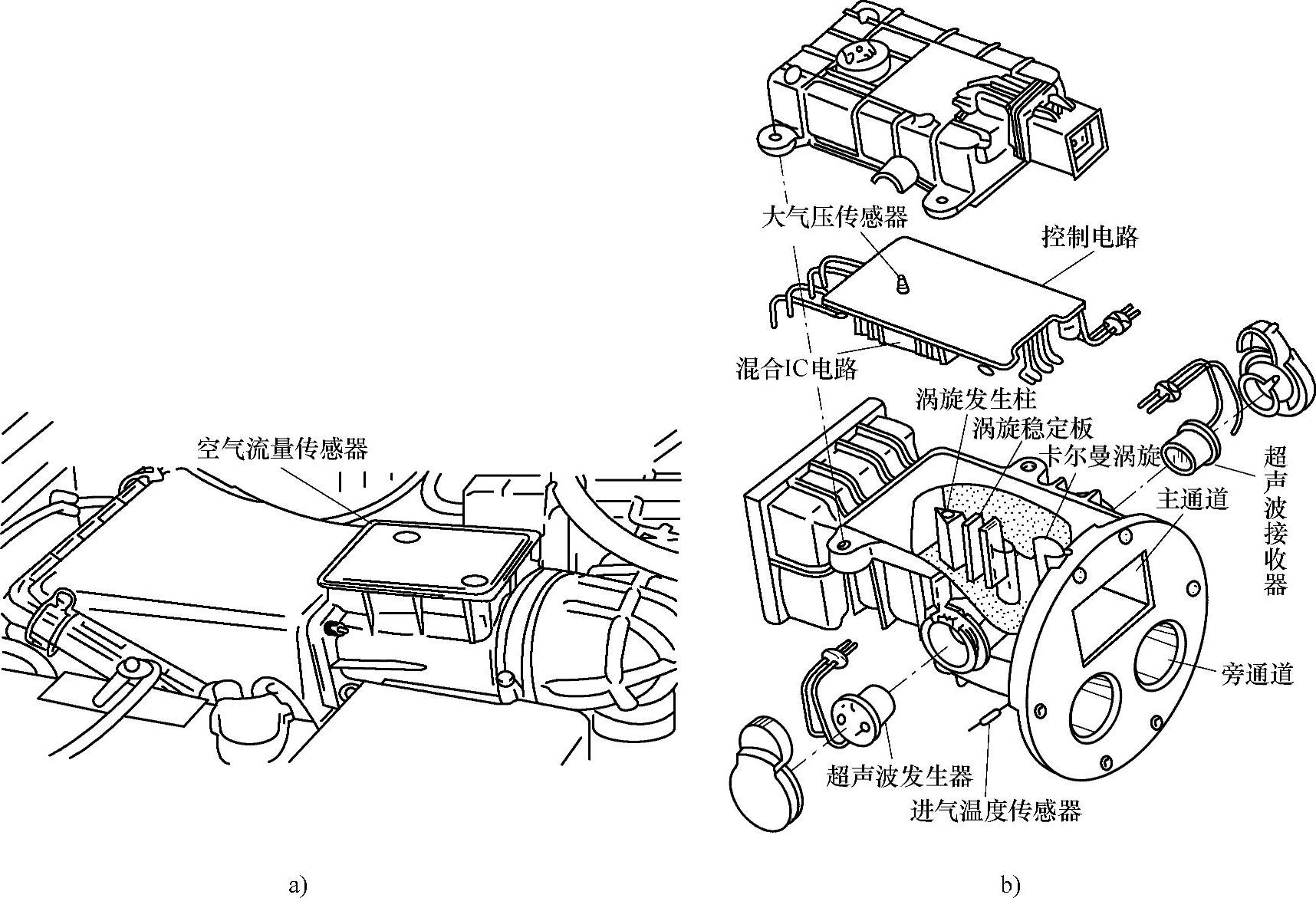 空气流量传感器

a)

大气压传感器

控制电路

混合IC电路

涡旋发生柱

涡旋稳定板

卡尔曼涡旋

超声波接收器

主通道

旁通道

超声波发生器

进气温度传感器

b)