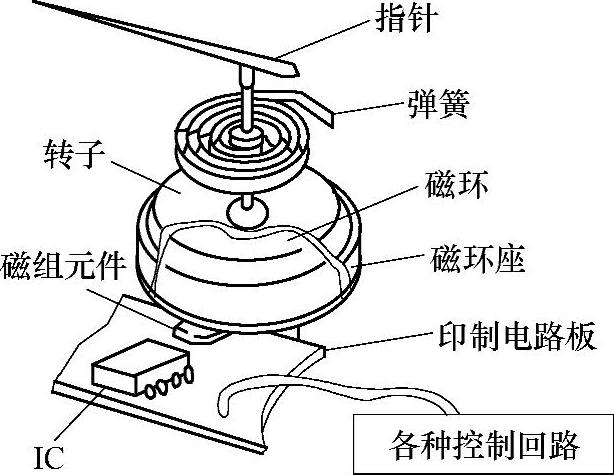 指针
弹簧
转子
磁环
磁环座
磁组元件
印制电路板
IC
各种控制回路