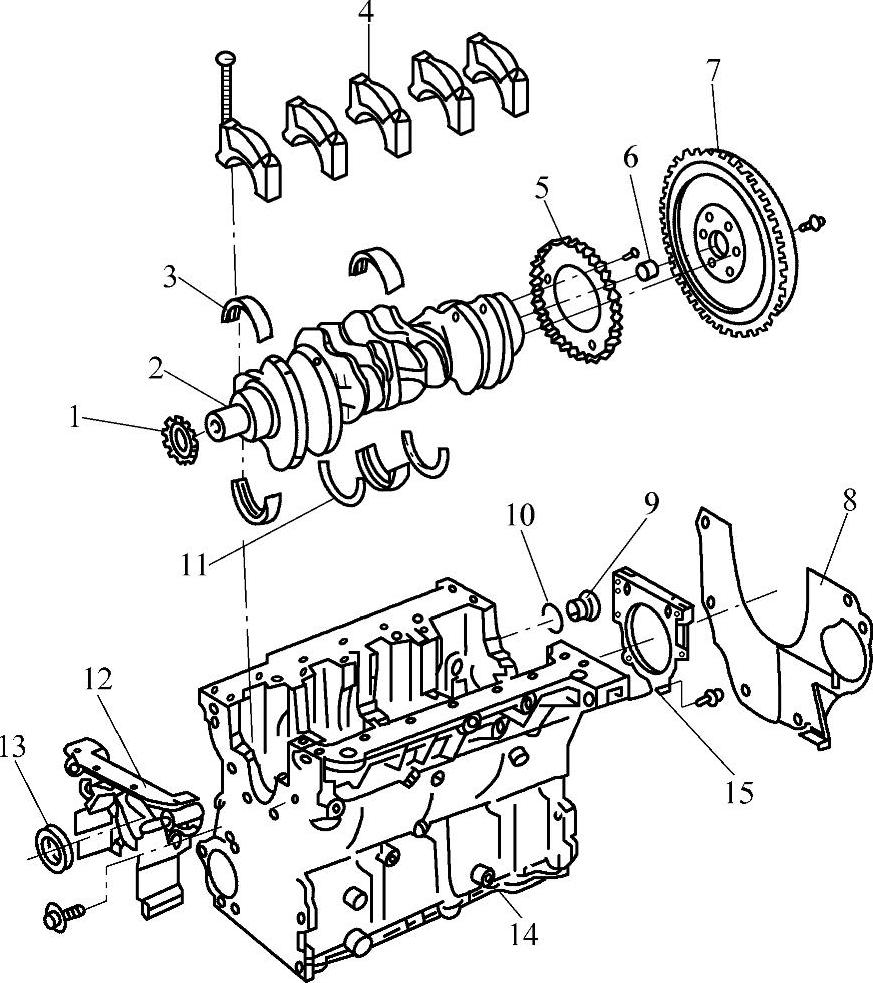 4
7
6
5
3
2
1
11
10
9
8
12
13
15
14