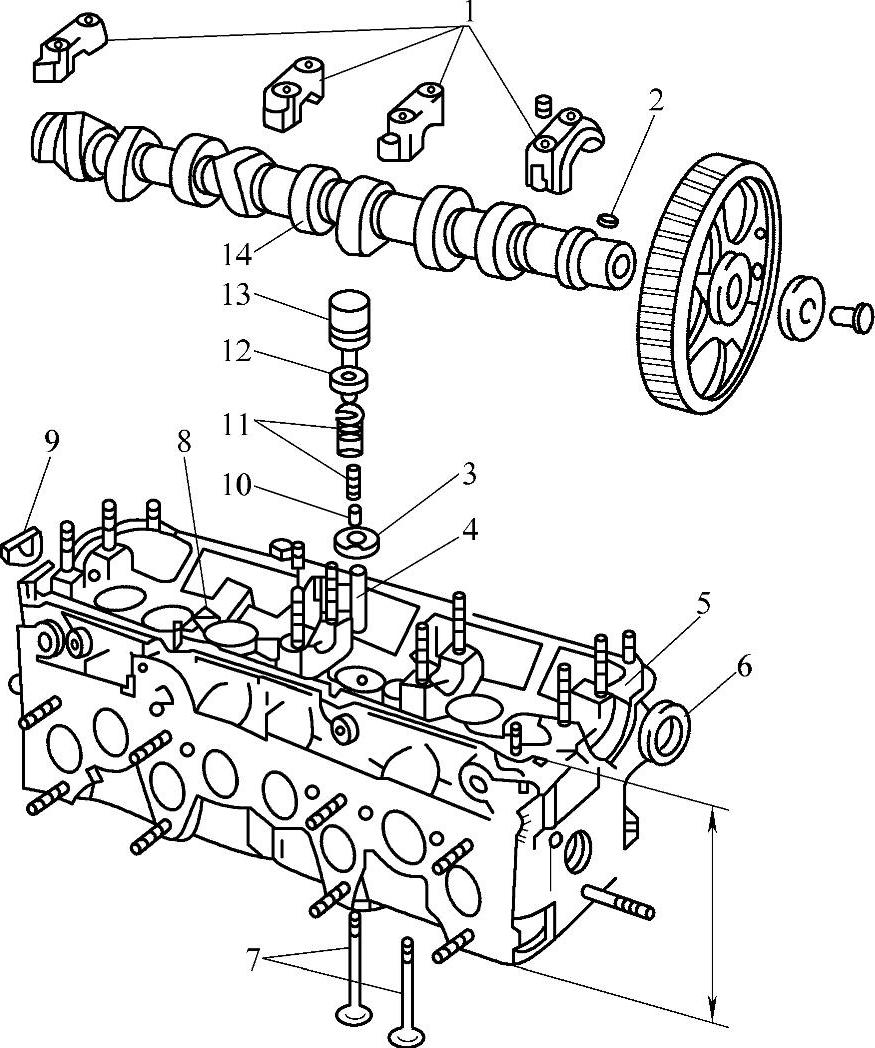 1
2
14
13
12
11
9
8
10
3
4
5
6
7