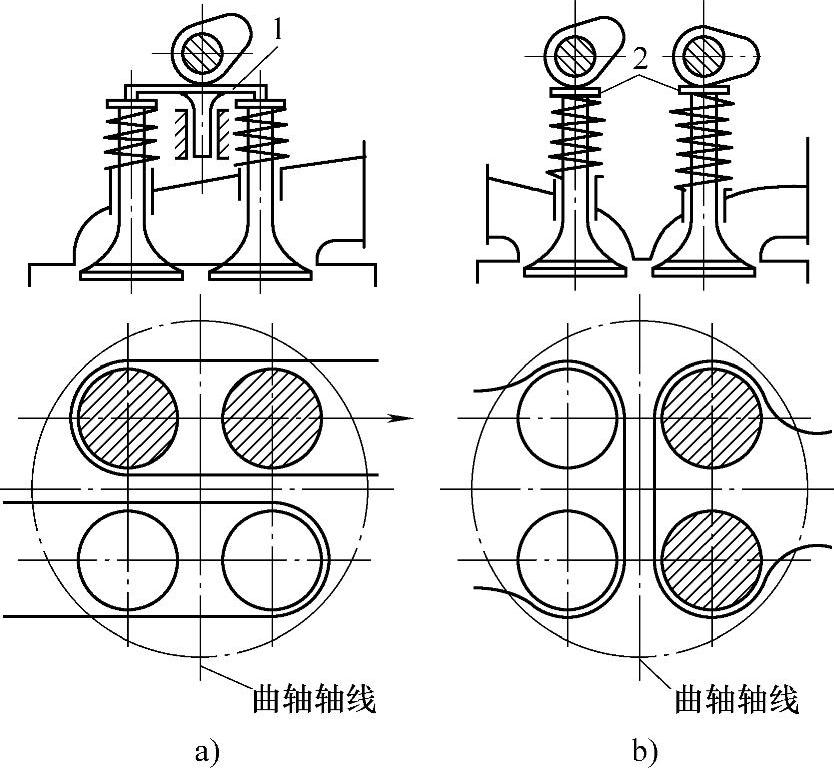 1

2

曲轴轴线

曲轴轴线

a)

b)