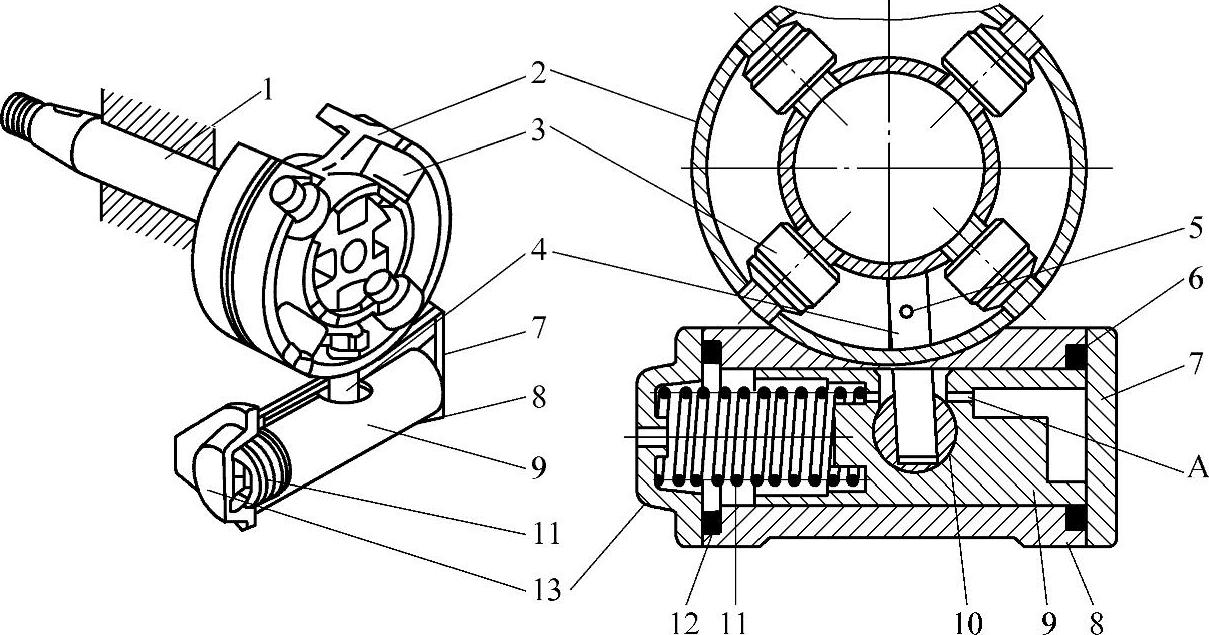 1
2
3
4
7
8
9
11
13
5
6
7
A
12
11
10
9
8