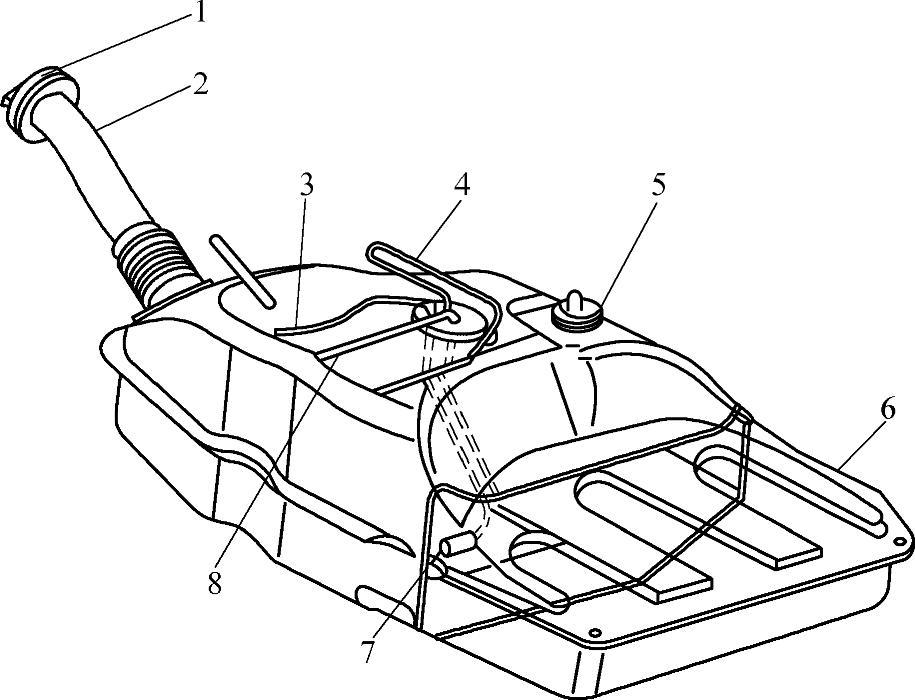 1
2
3
4
5
6
8
7