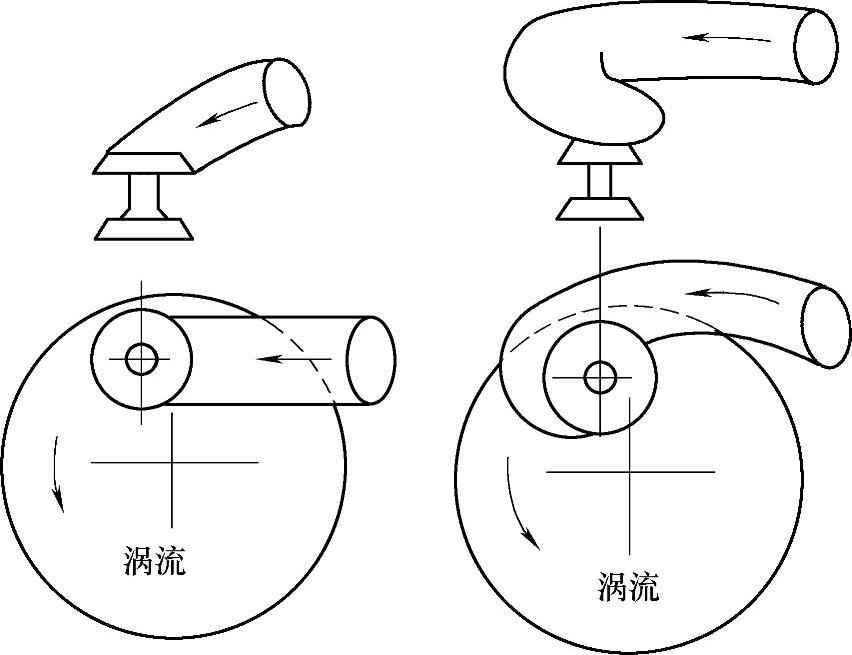 涡流

涡流