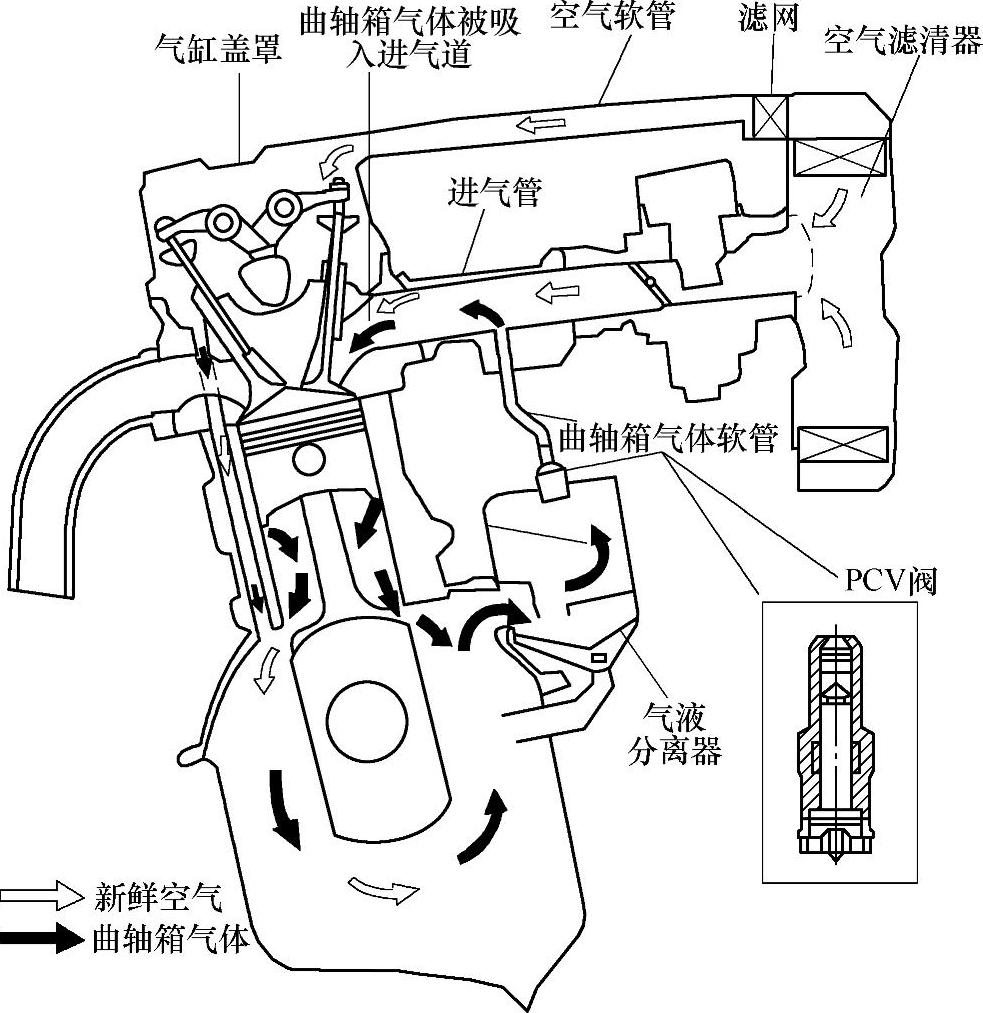 气缸盖罩

曲轴箱气体被吸入进气道

空气软管

滤网

空气滤清器

进气管

曲轴箱气体软管

PCV阀

气液分离器

新鲜空气

曲轴箱气体