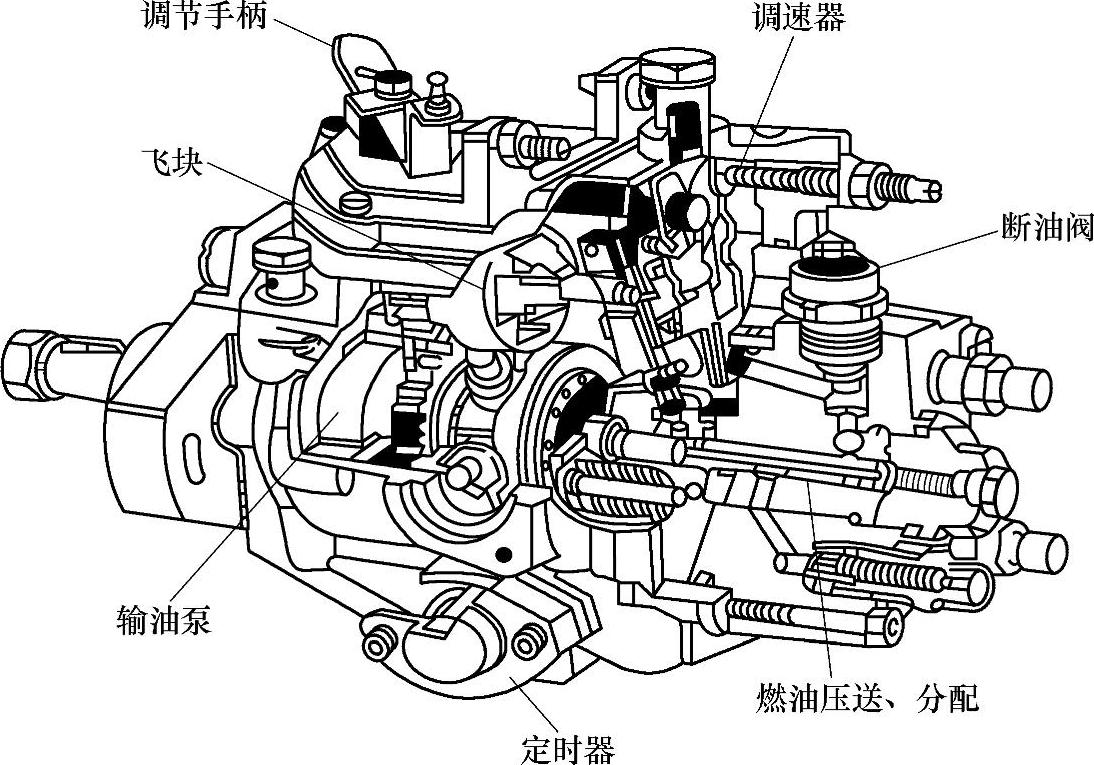 调节手柄
调速器
飞块
断油阀
输油泵
燃油压送、分配
定时器