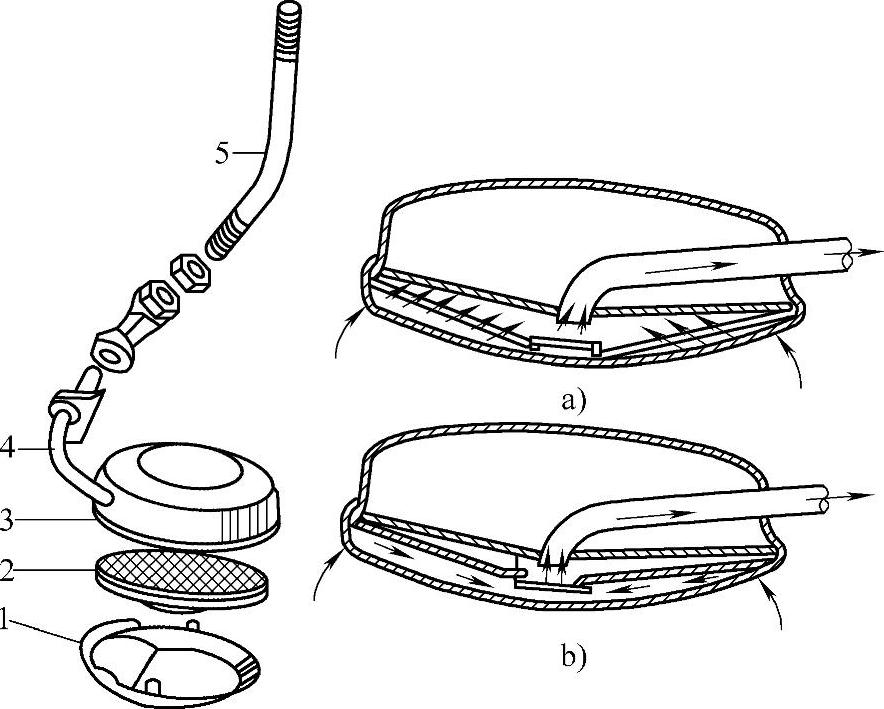 5
4
3
2
1
a)
b)