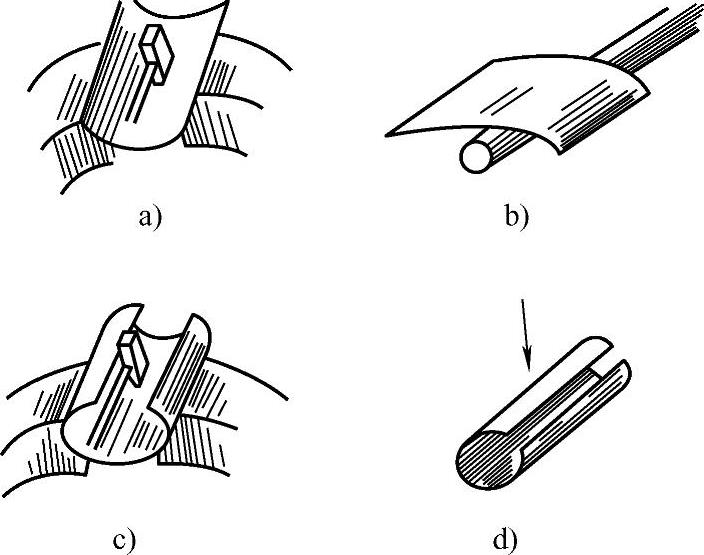 a)

b)

c)

d)