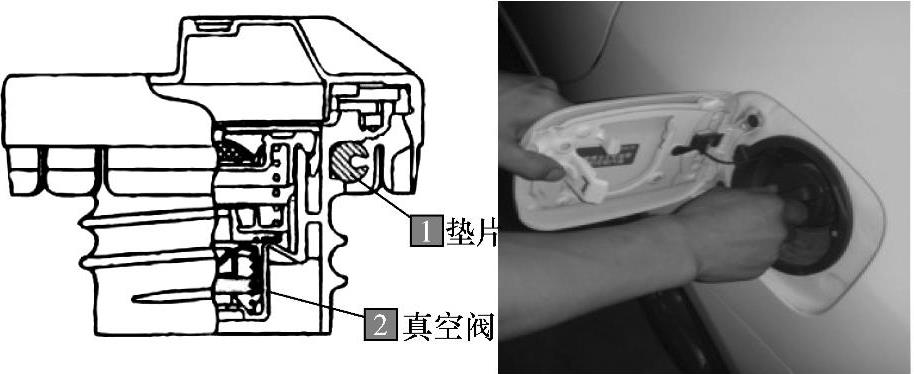 1 垫片
2 真空阀