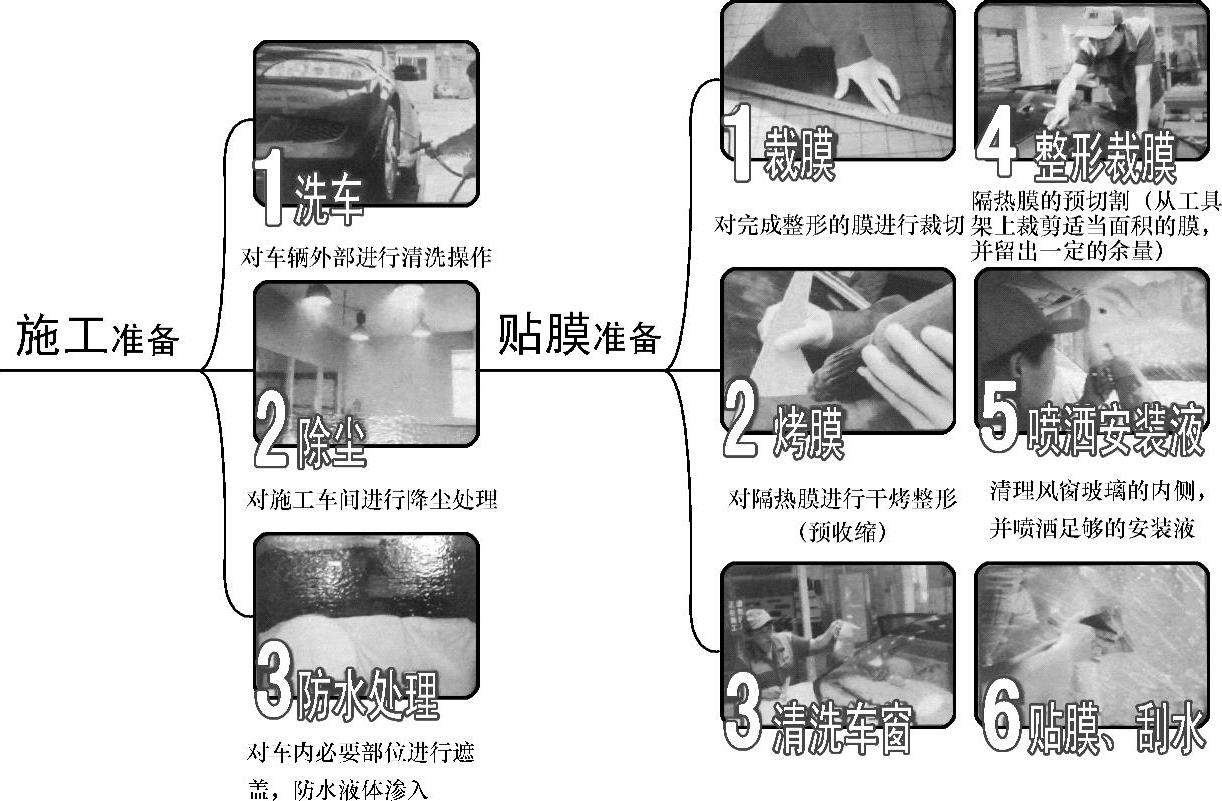 施工准备

1 洗车
对车辆外部进行清洗操作

2 除尘
对施工车间进行降尘处理

3 防水处理
对车内必要部位进行遮盖，防水液体渗入

贴膜准备

1 裁膜
对完成整形的膜进行裁切

2 烤膜
对隔热膜进行干烤整形（预收缩）

3 清洗车窗

4 整形裁膜
隔热膜的预切割（从工具架上裁剪适当面积的膜，并留出一定的余量）

5 喷洒安装液
清理风窗玻璃的内侧，并喷洒足够的安装液

6 贴膜、刮水