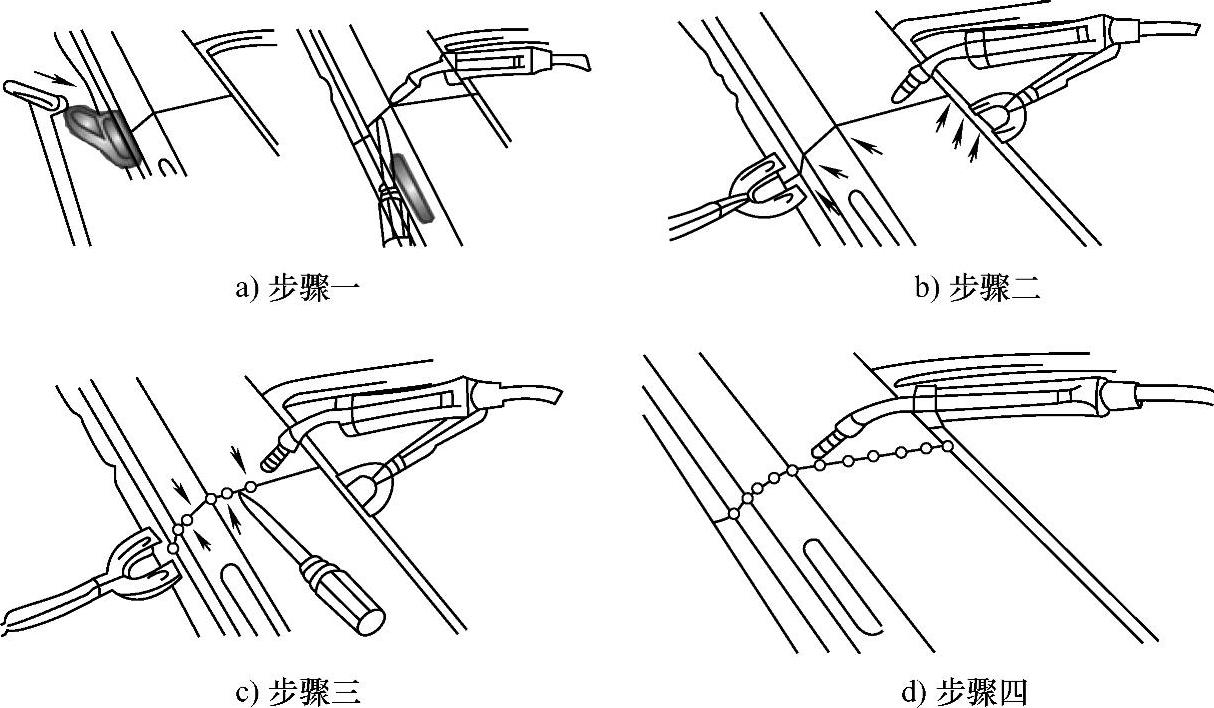 a) 步骤一

b) 步骤二

c) 步骤三

d) 步骤四