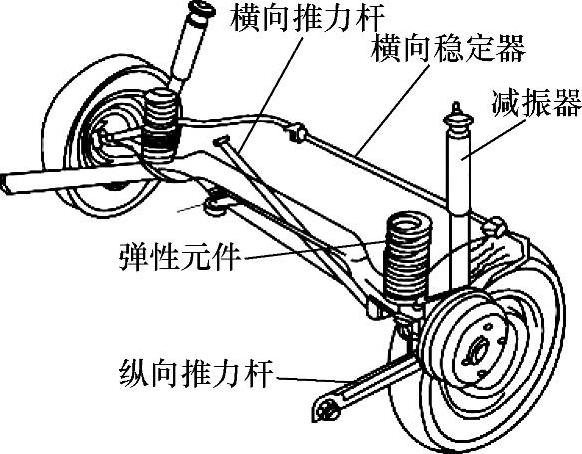 横向推力杆
横向稳定器
减振器
弹性元件
纵向推力杆