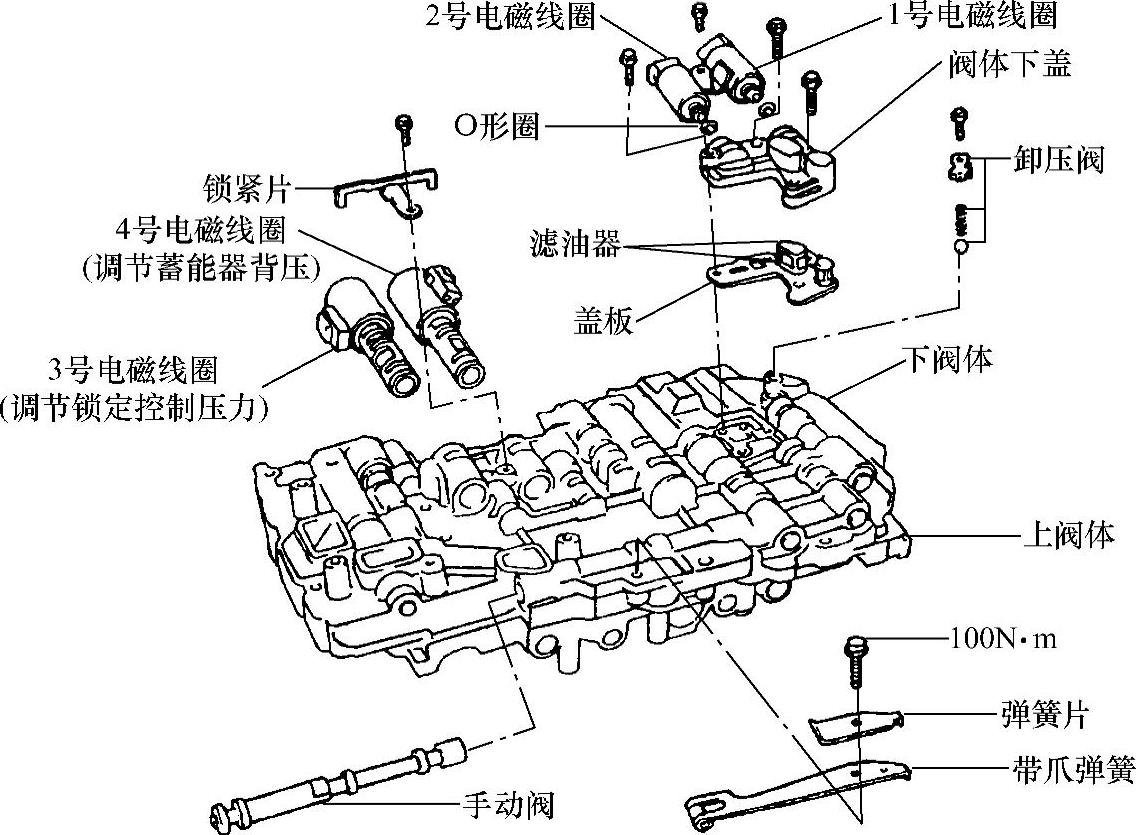 2号电磁线圈
1号电磁线圈
阀体下盖
O形圈
卸压阀
锁紧片
4号电磁线圈
(调节蓄能器背压)
滤油器
盖板
3号电磁线圈
(调节锁定控制压力)
下阀体
上阀体
100N·m
弹簧片
带爪弹簧
手动阀