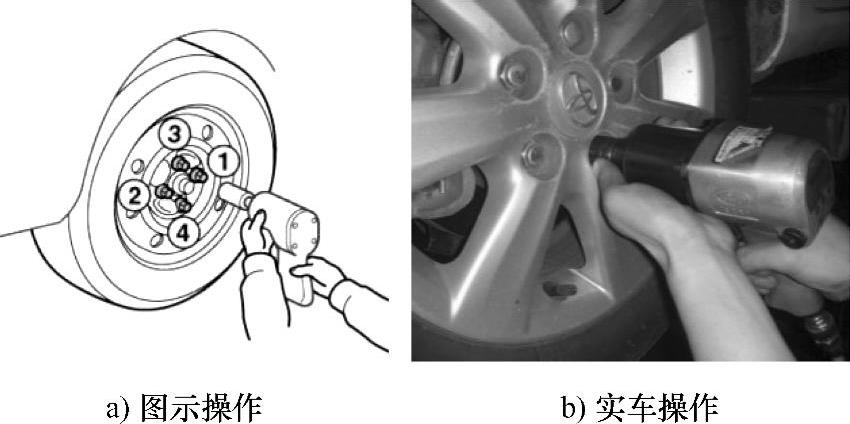 3
1
2
4

a) 图示操作

b) 实车操作