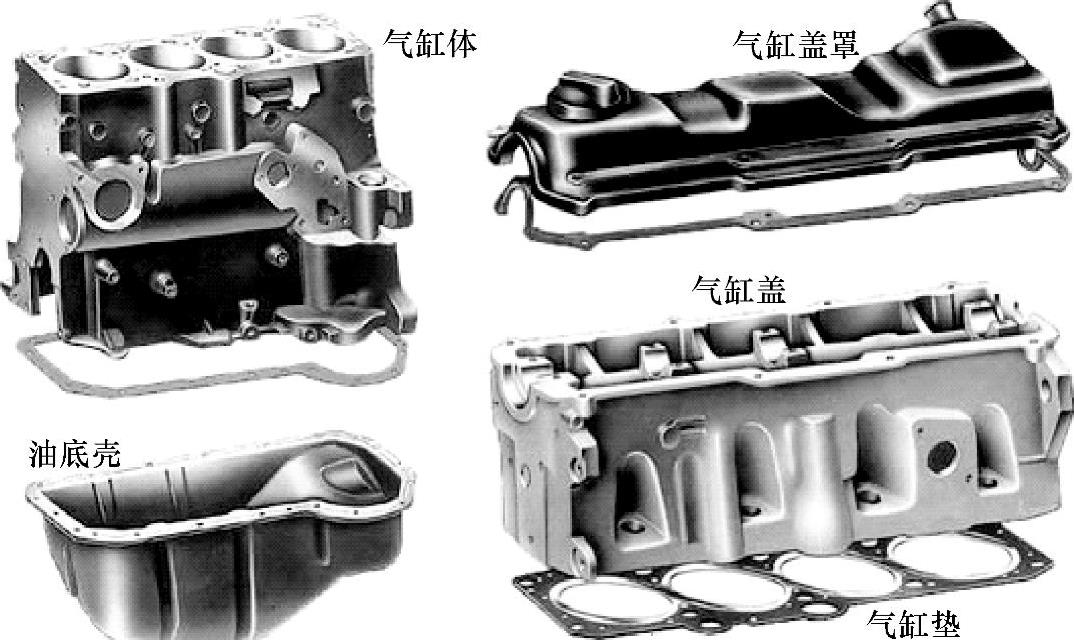 气缸体

气缸盖罩

气缸盖

油底壳

气缸垫