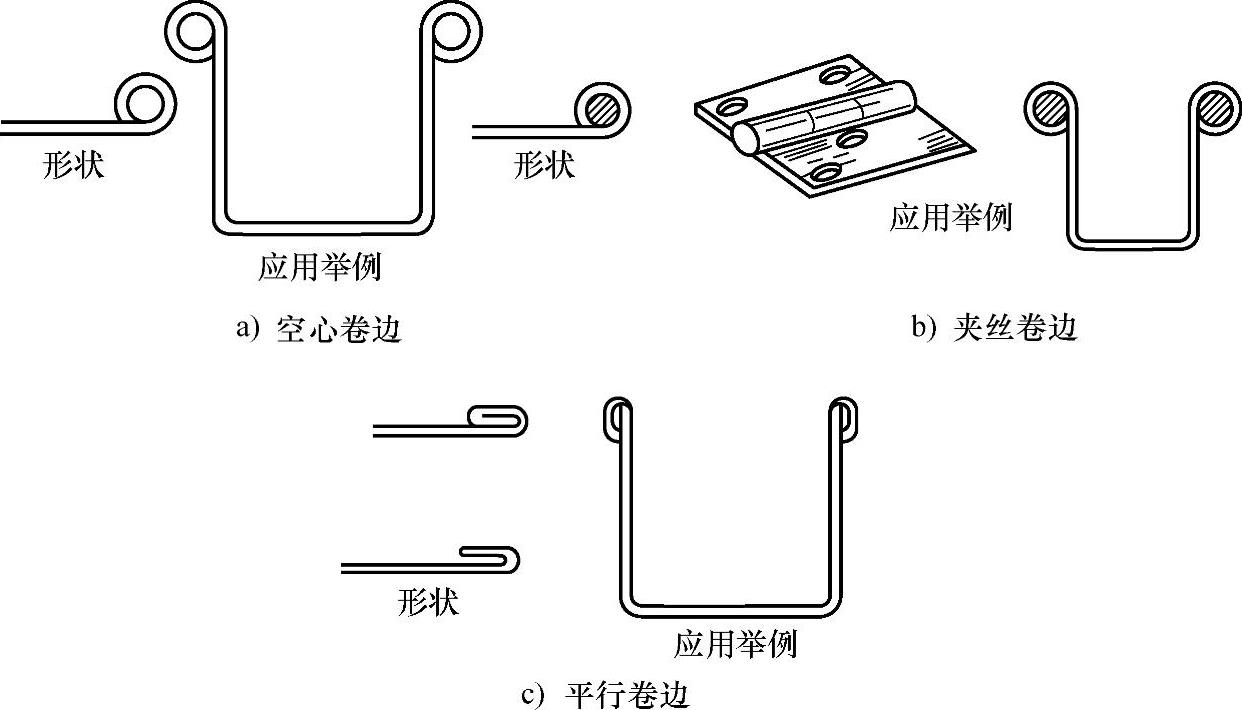 形状

应用举例

a) 空心卷边

形状

应用举例

b) 夹丝卷边

形状

应用举例

c) 平行卷边