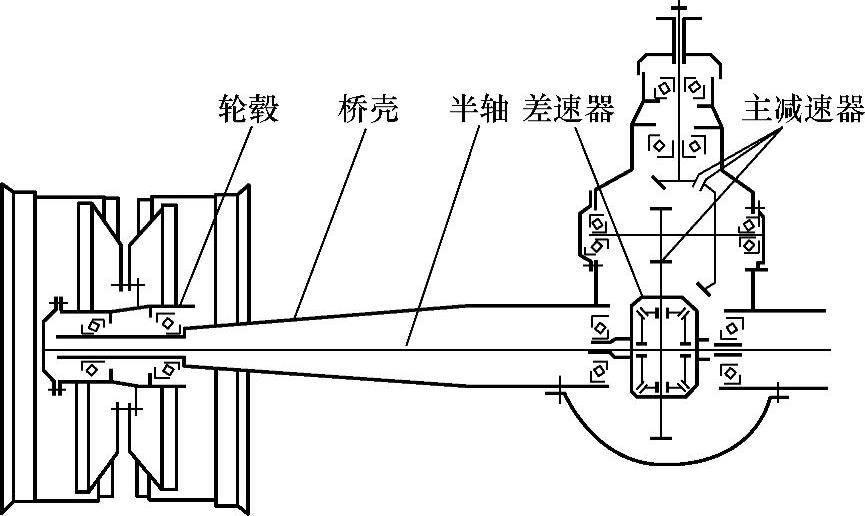 轮毂 桥壳 半轴 差速器 主减速器