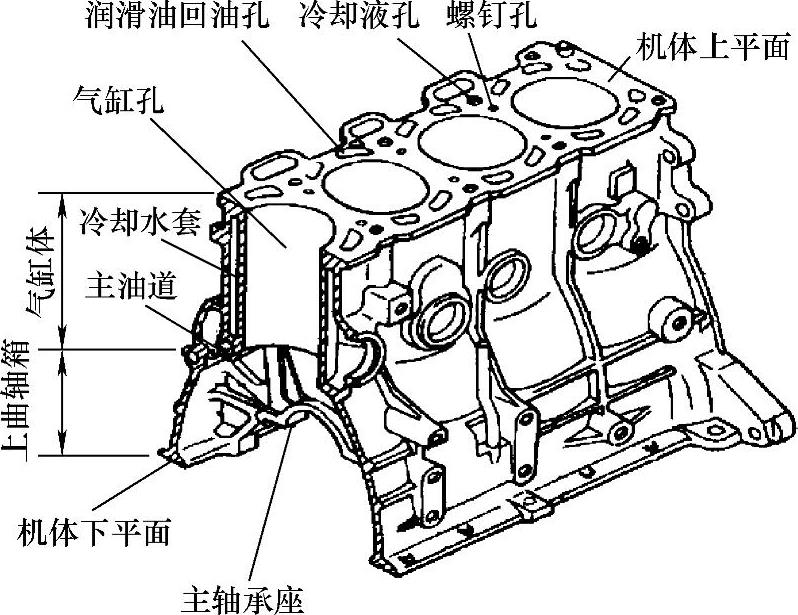 润滑油回油孔 冷却液孔 螺钉孔
机体上平面
气缸孔
冷却水套
主油道
气缸体
上曲轴箱
机体下平面
主轴承座