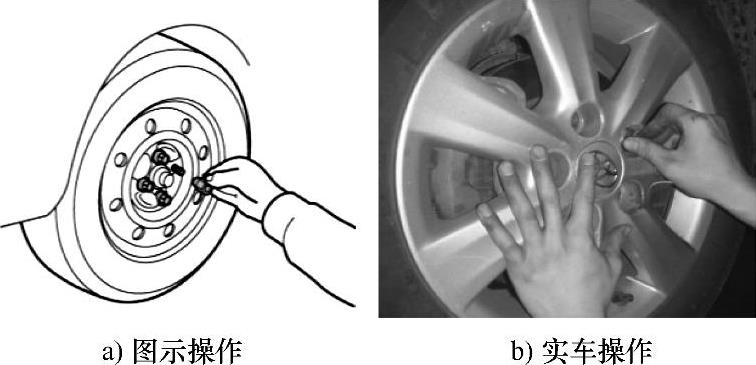 a) 图示操作

b) 实车操作