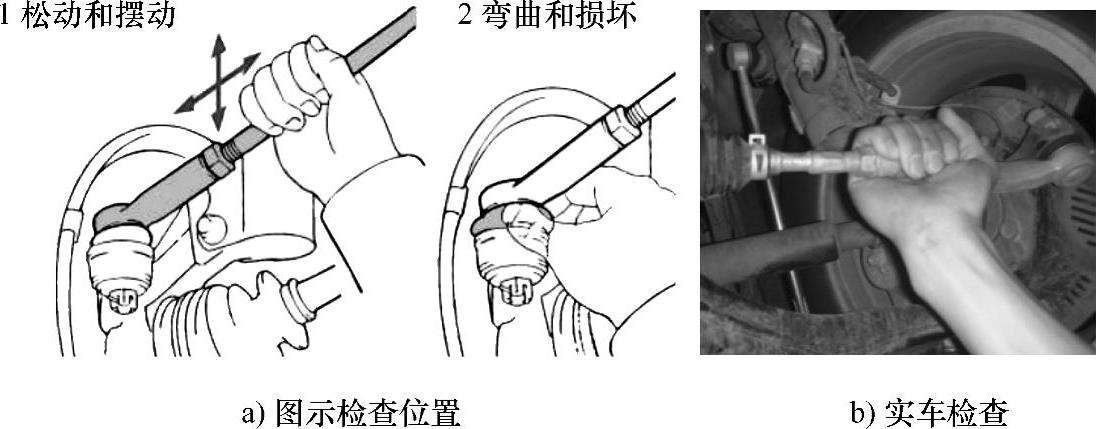 1 松动和摆动

2 弯曲和损坏

a) 图示检查位置

b) 实车检查