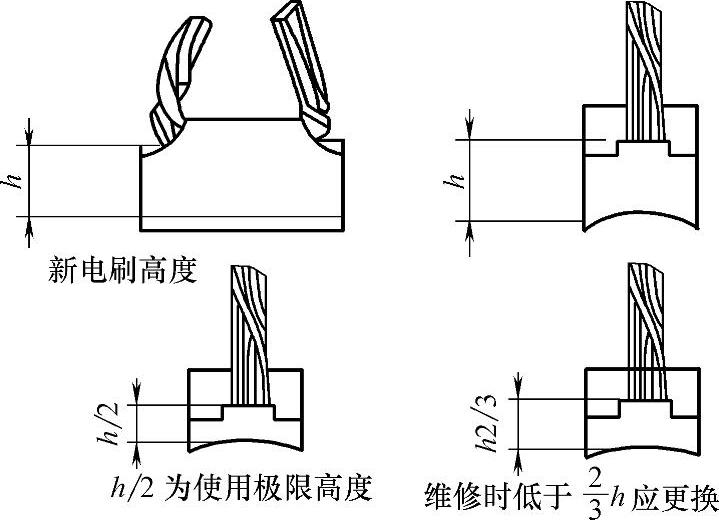 $h$

新电刷高度

$h$

$h/2$

$h/2$ 为使用极限高度

$h2/3$

维修时低于 $\frac{2}{3}h$ 应更换