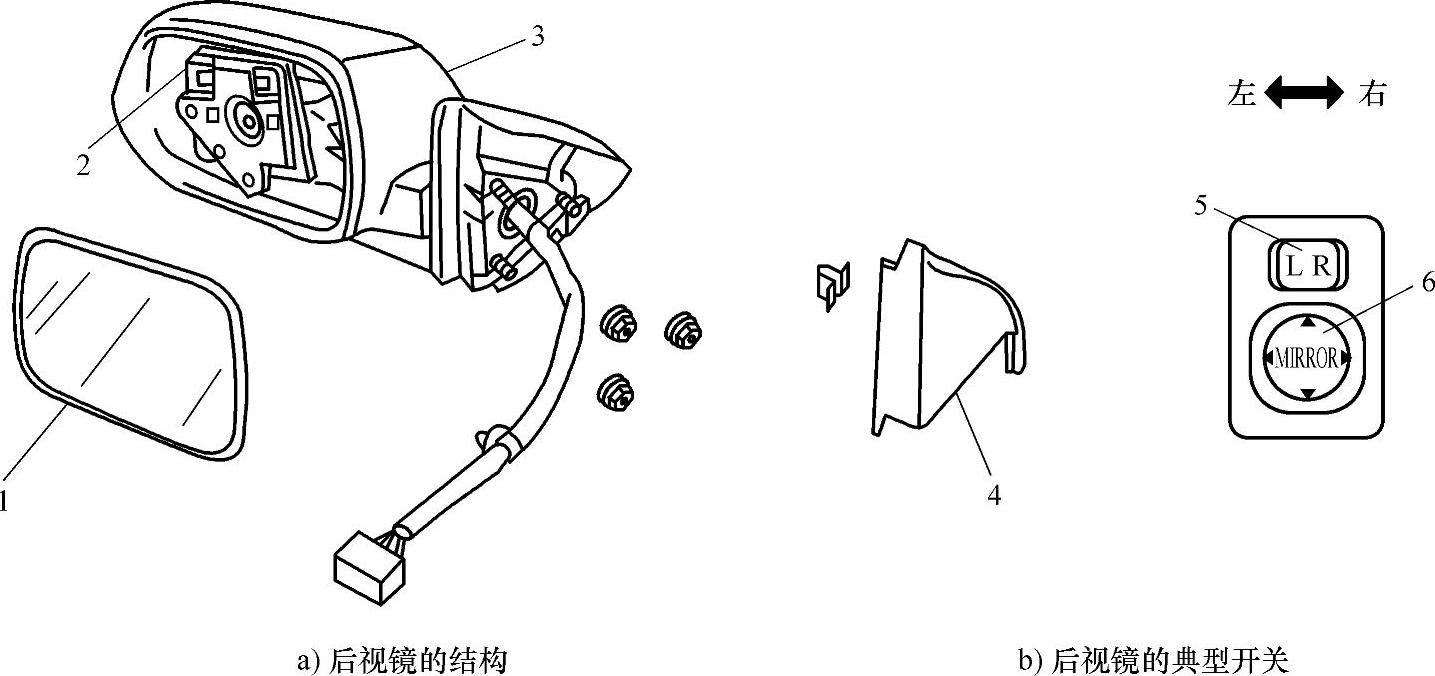 3

2

1

4

左 右

5

L R

6

MIRROR

a) 后视镜的结构

b) 后视镜的典型开关