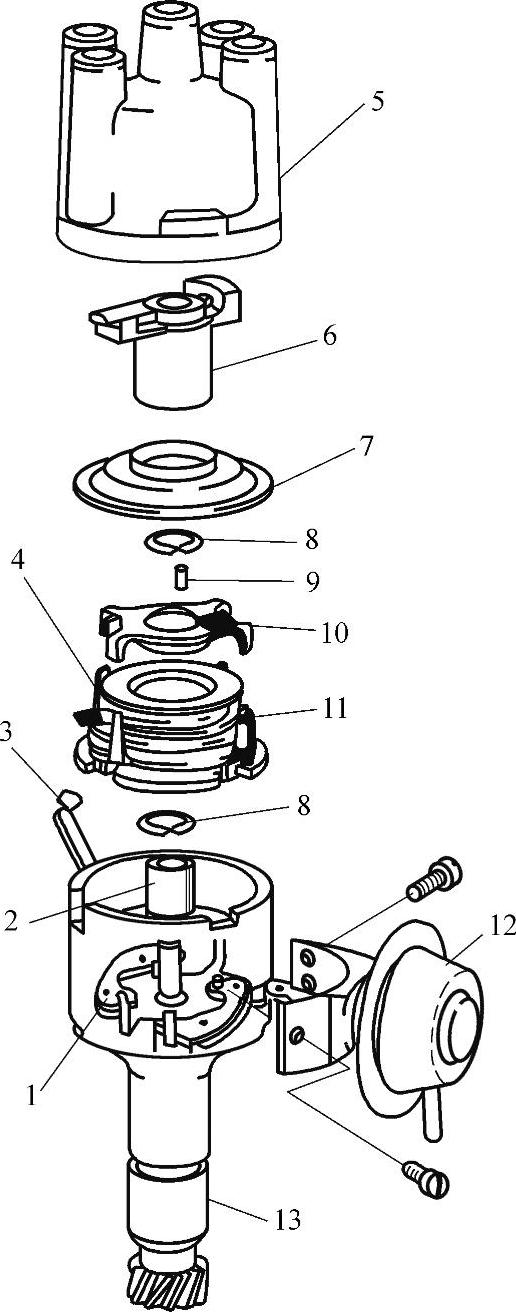 5
6
7
8
9
4
10
11
3
8
2
12
1
13