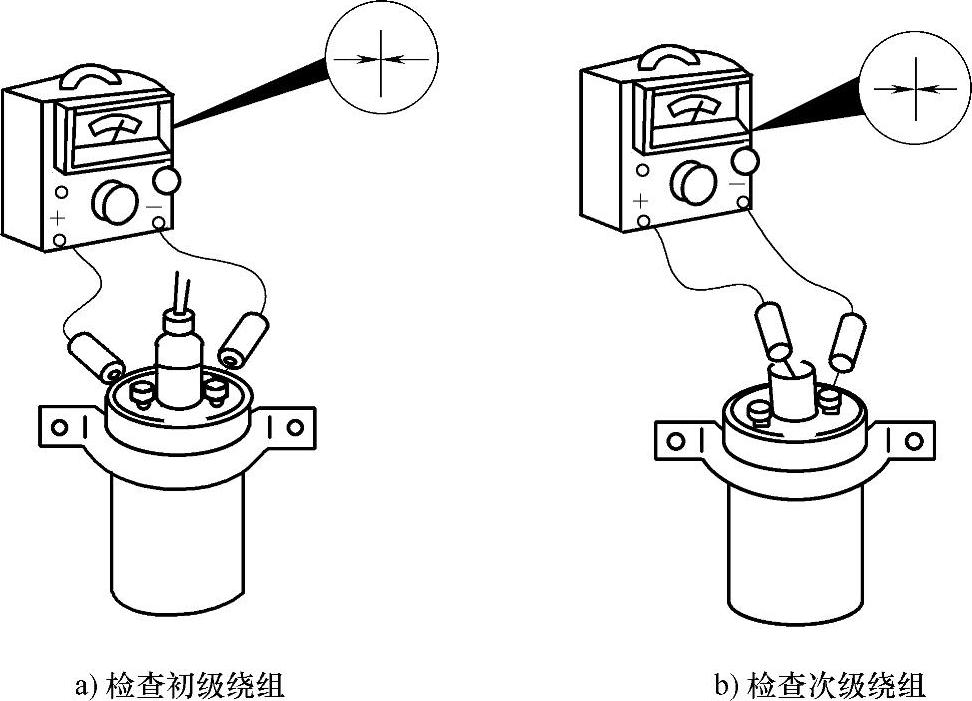 +
−
+
−
a) 检查初级绕组
b) 检查次级绕组