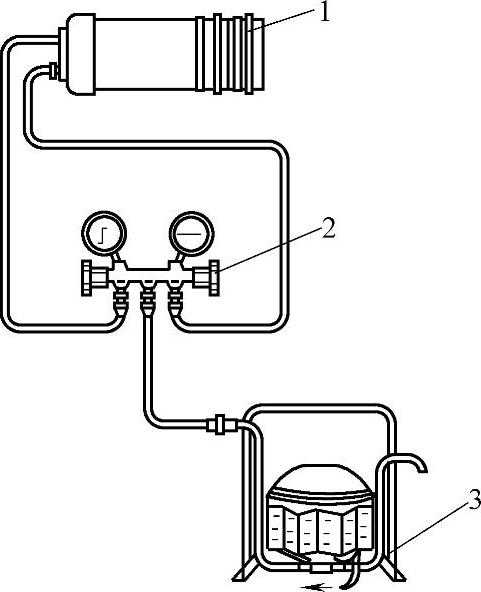 1
2
3