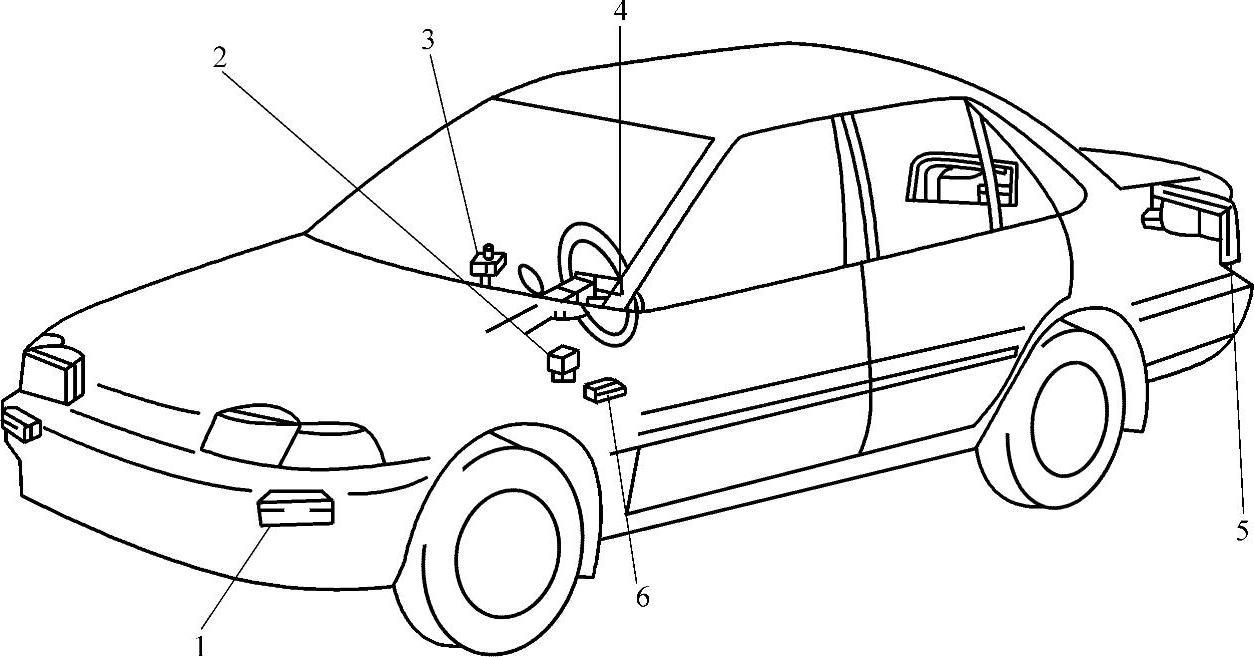 2
3
4
5
6
1