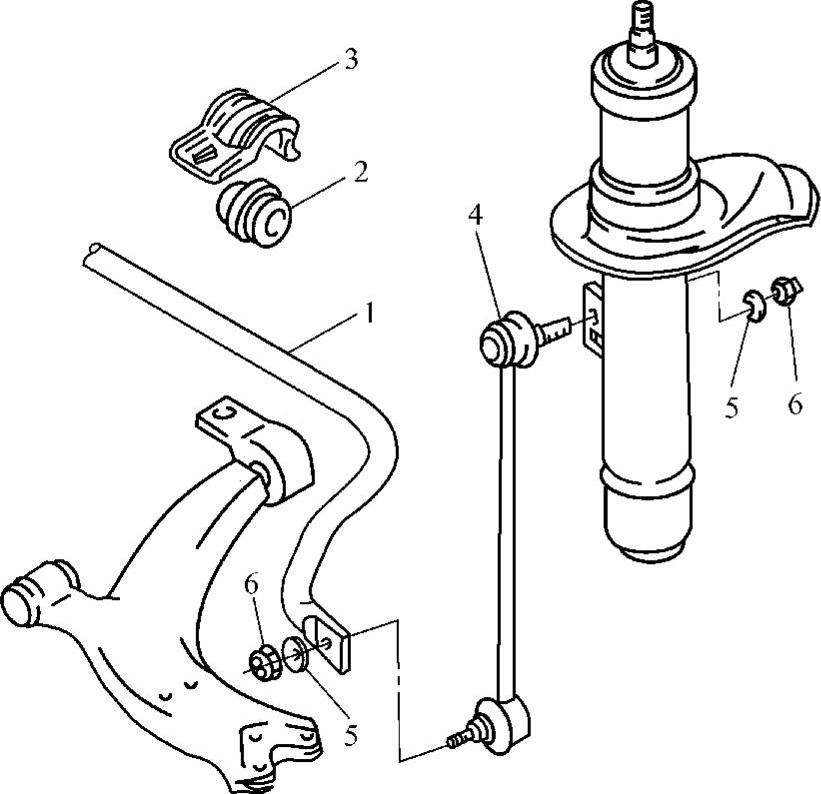 3
2
4
1
5
6
6
5