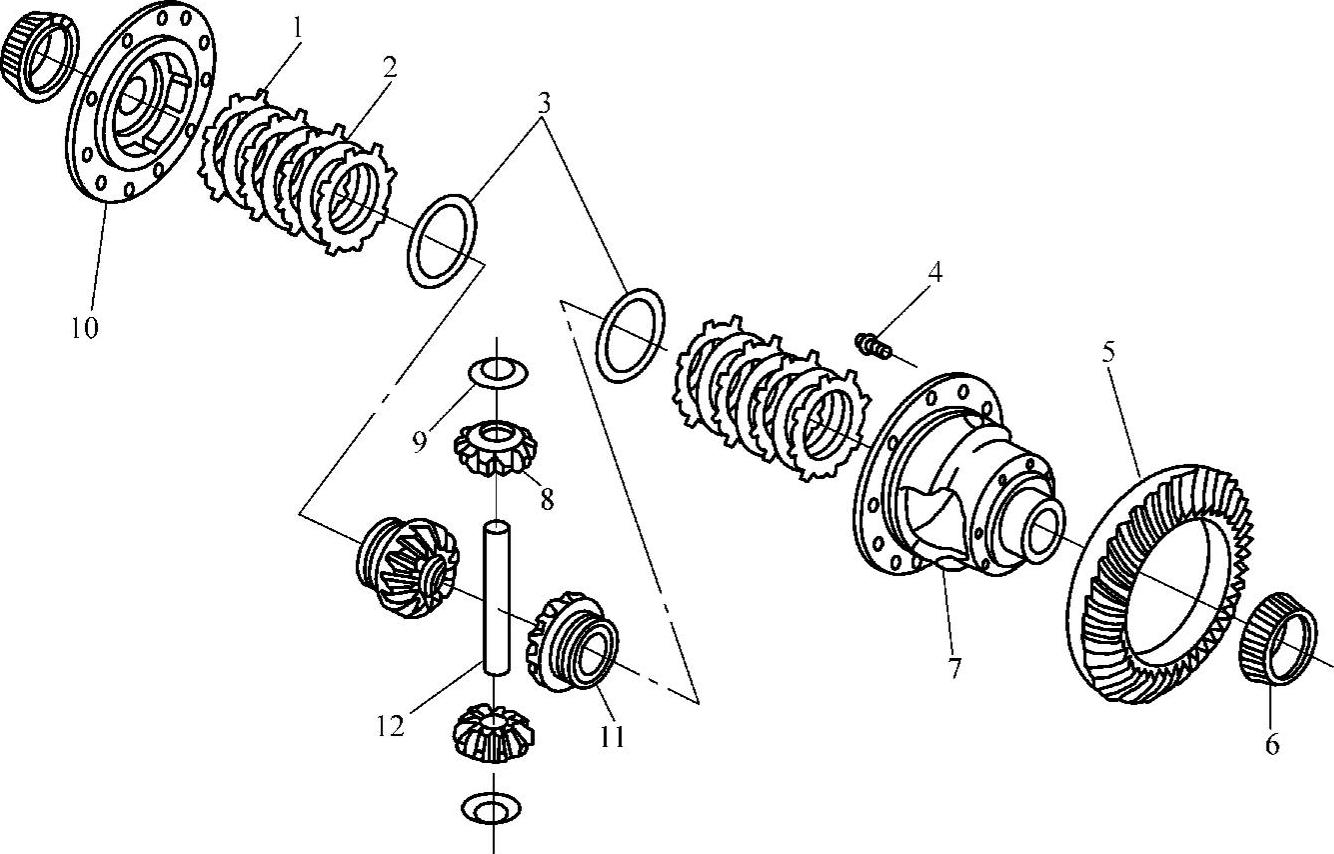 1
2
3
10
4
5
9
8
7
12
11
6