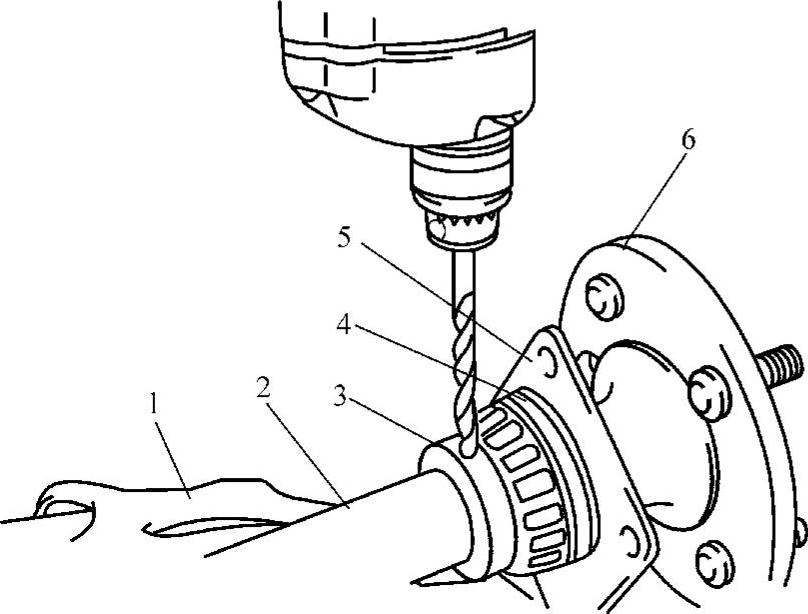 6
5
4
3
2
1