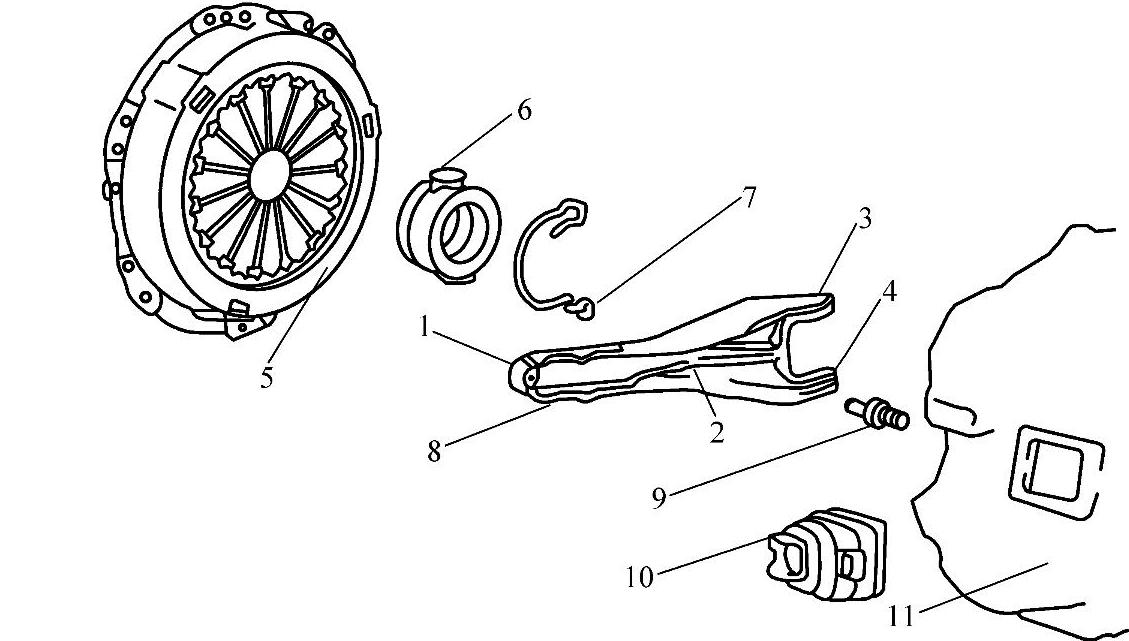 6
7
3
4
1
5
2
8
9
10
11