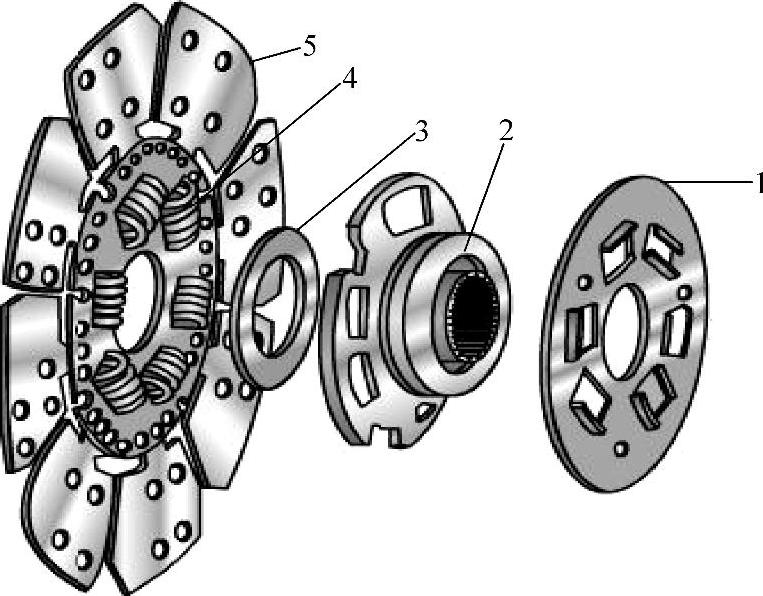 5
4
3
2
1