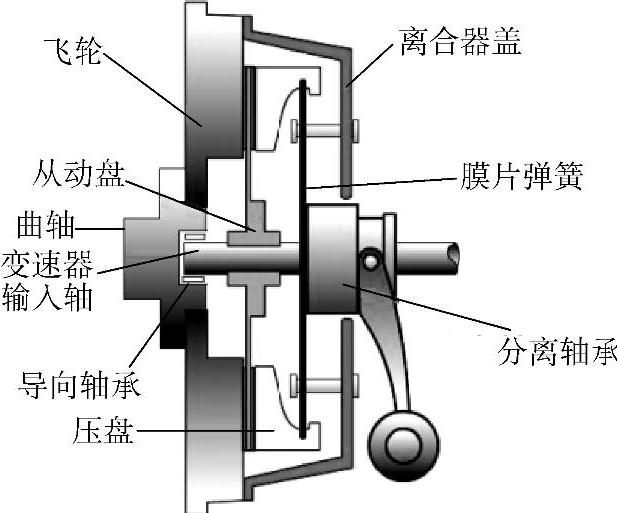 飞轮

离合器盖

从动盘

膜片弹簧

曲轴

变速器输入轴

分离轴承

导向轴承

压盘