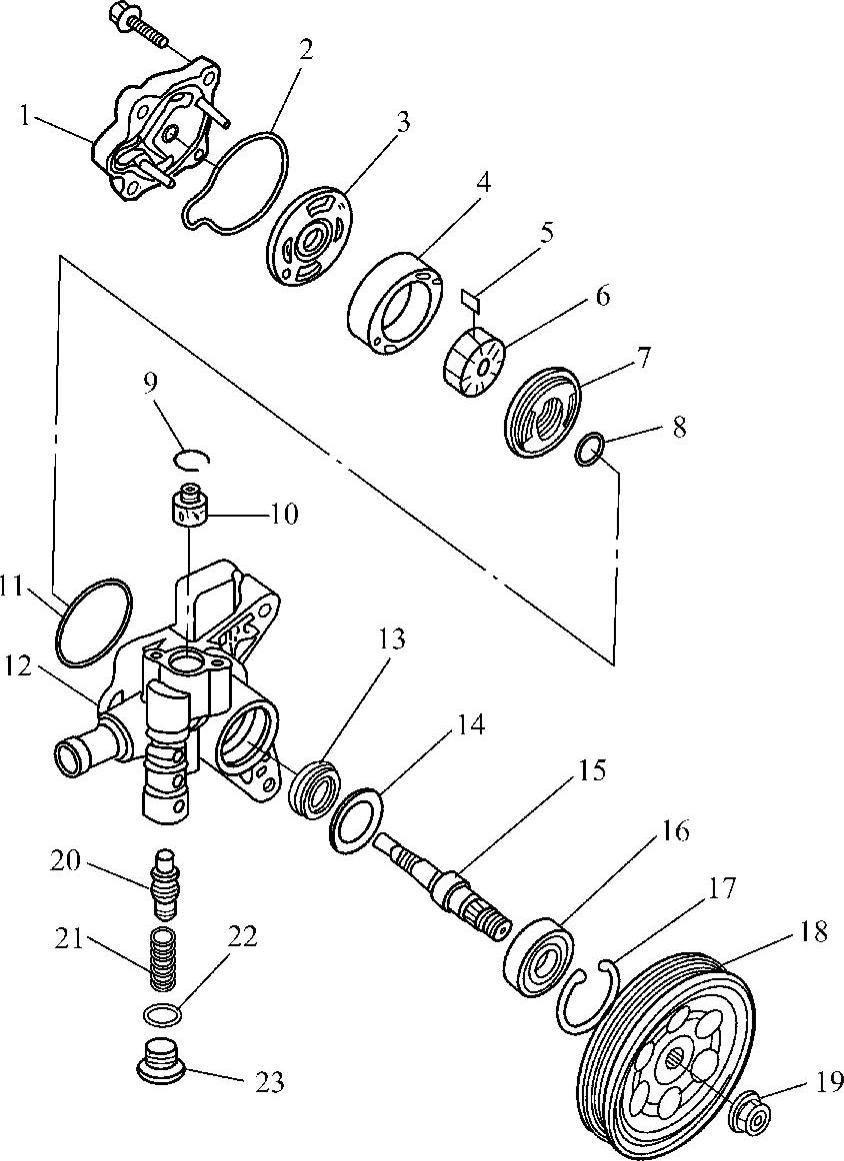 1
2
3
4
5
6
7
8
9
10
11
12
13
14
15
16
17
18
19
20
21
22
23