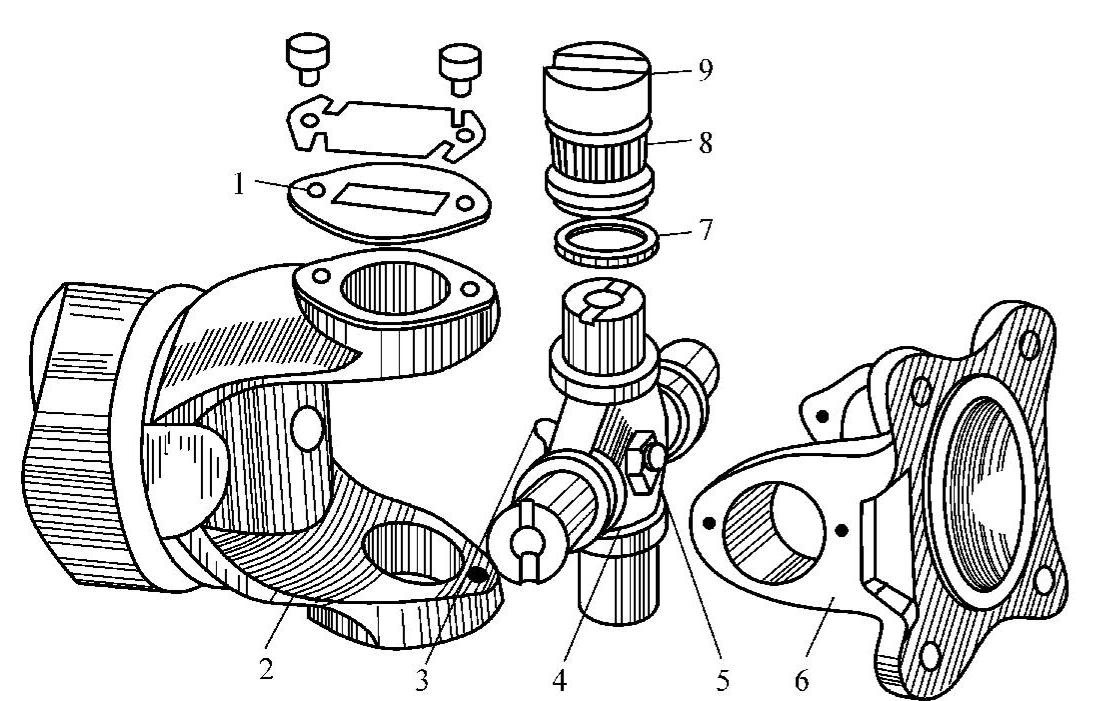 9
8
1
7
2
3
4
5
6