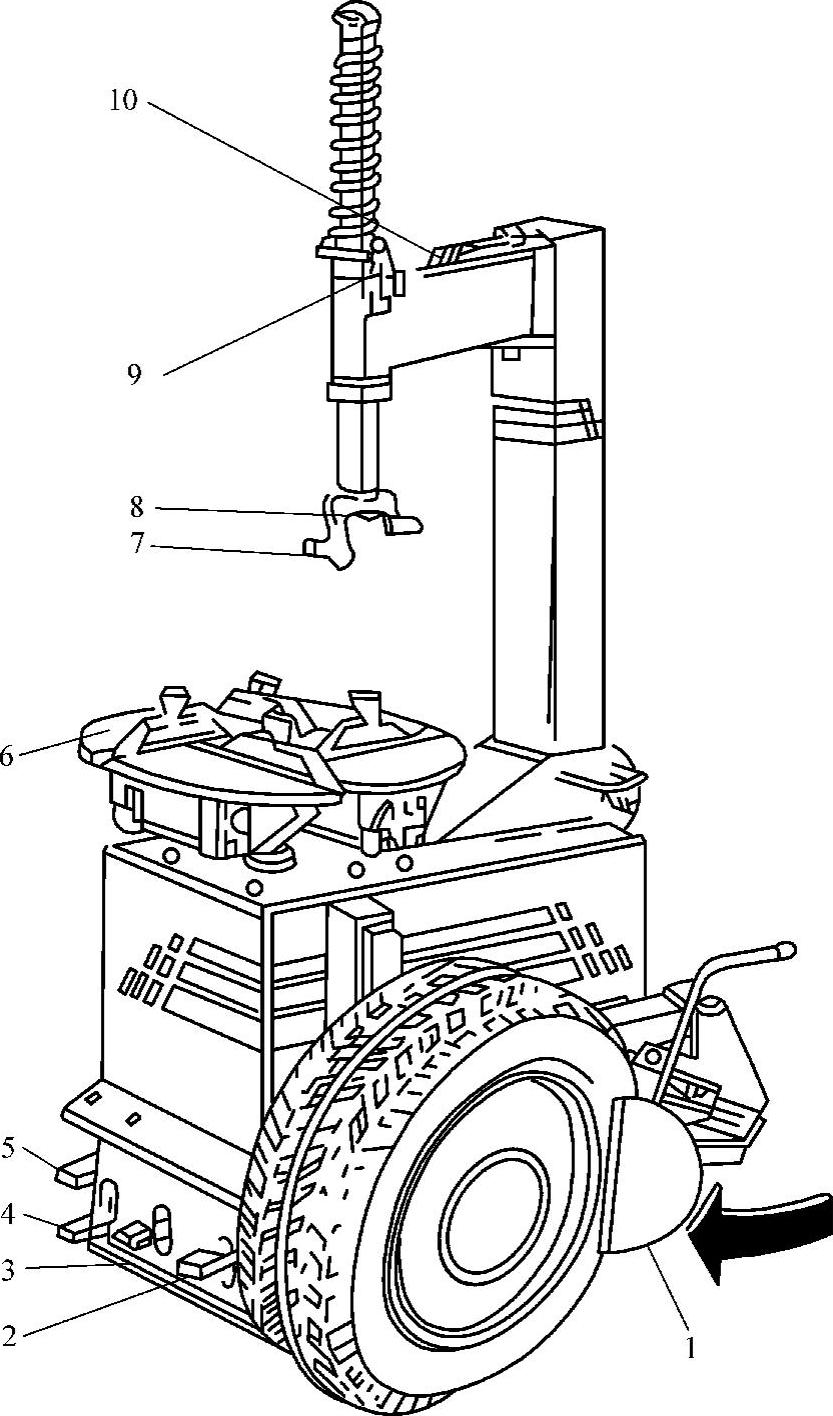 10
9
8
7
6
5
4
3
2
1