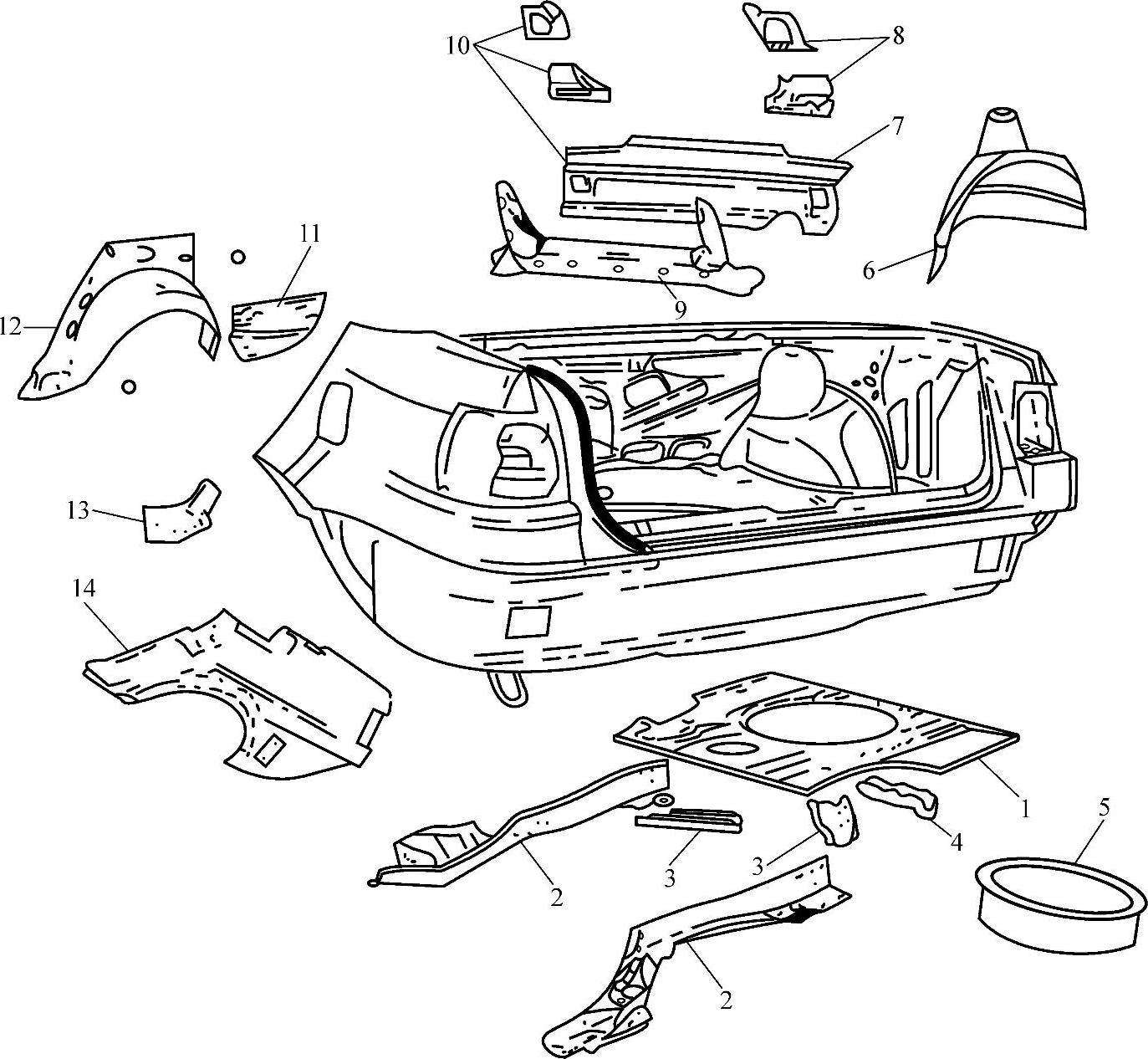 10
8
7
6
11
12
9
13
14
1
5
4
3
3
2
2