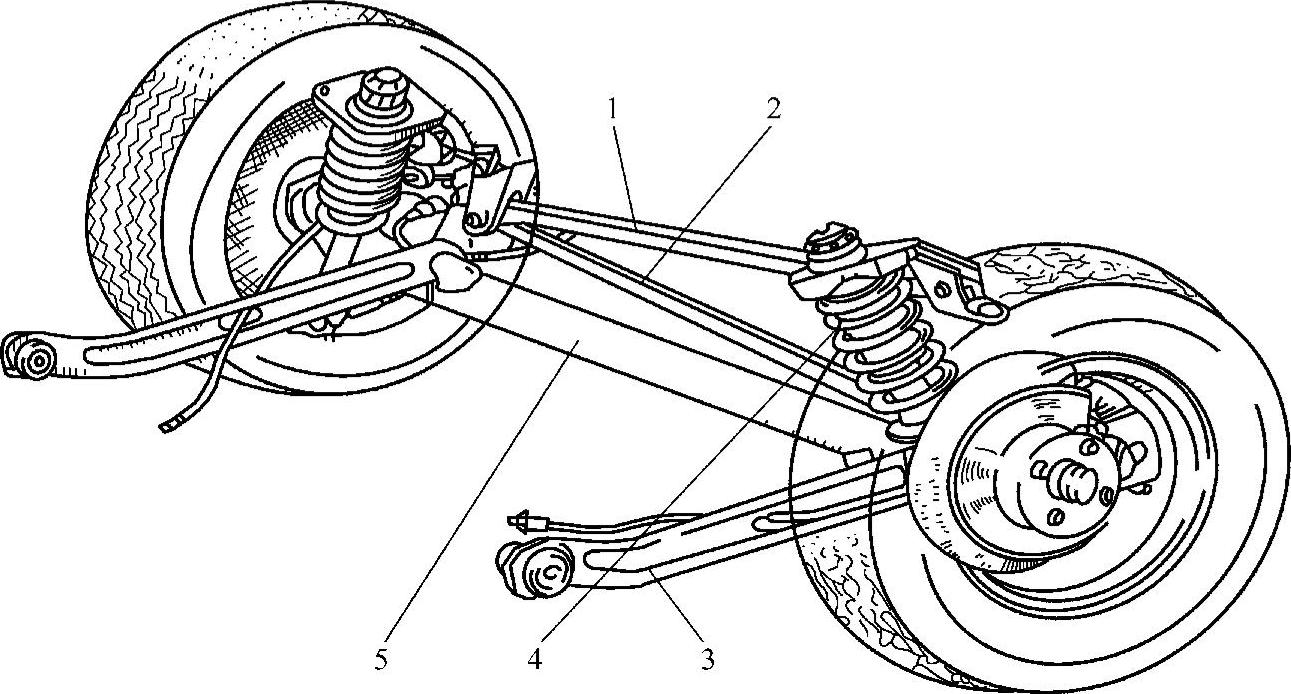 1
2
5
4
3