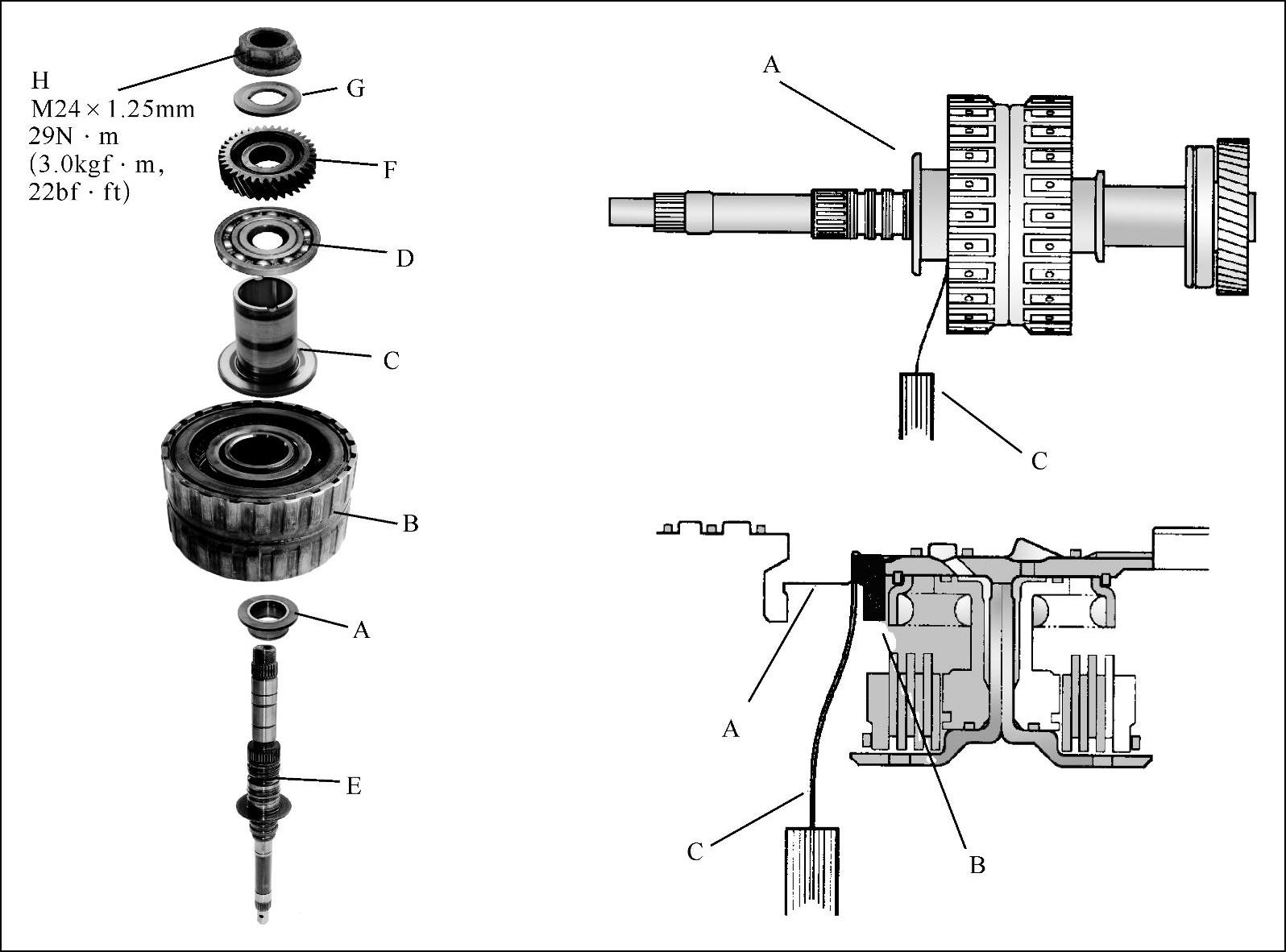 H
M24×1.25mm
29N · m
(3.0kgf · m,
22bf · ft)

G

F

D

C

B

A

E

A

C

A

C

B