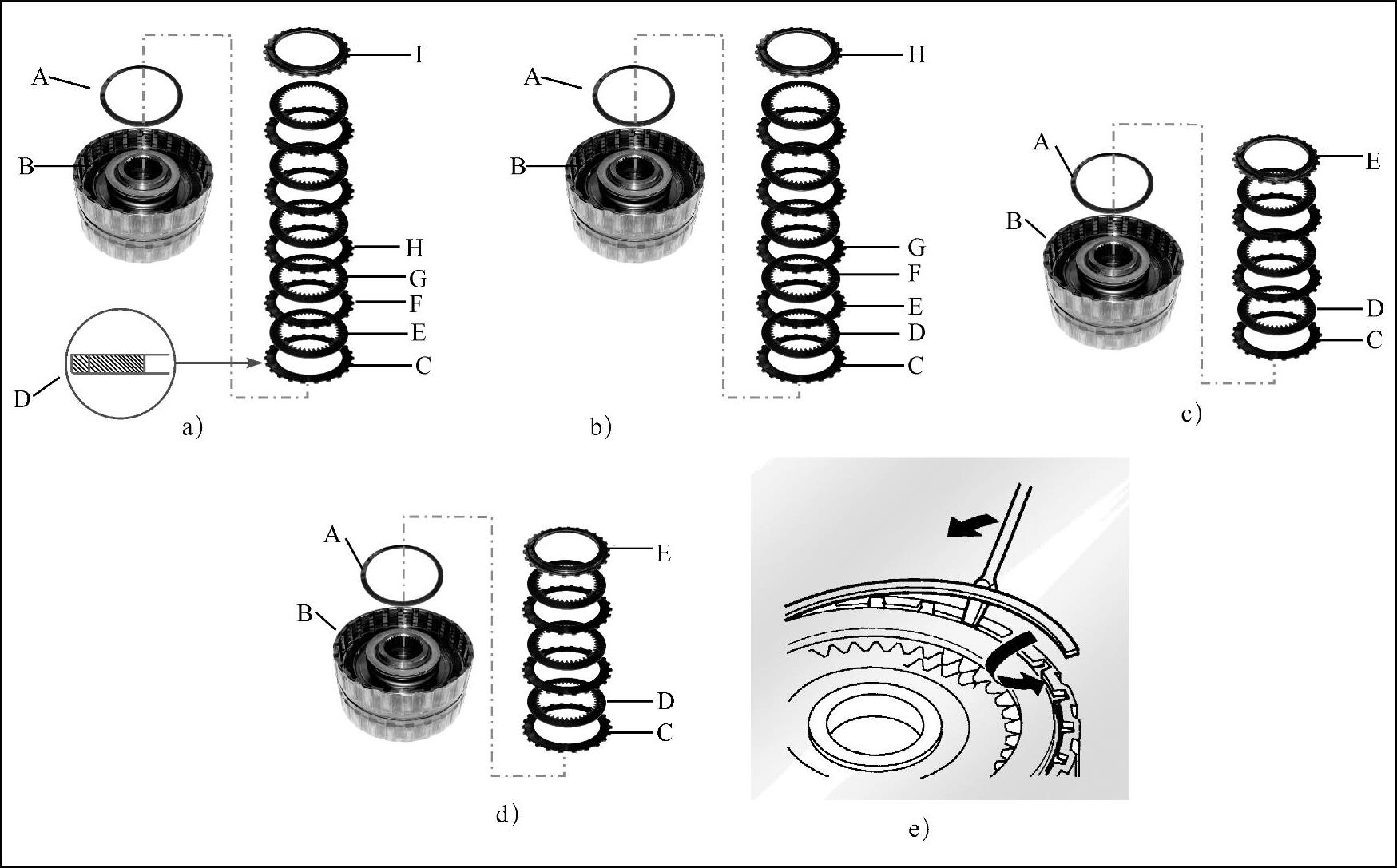 A
B
I
H
G
F
E
C
D
a)

A
B
H
G
F
E
D
C
b)

A
B
E
D
C
c)

A
B
E
D
C
d)

e)