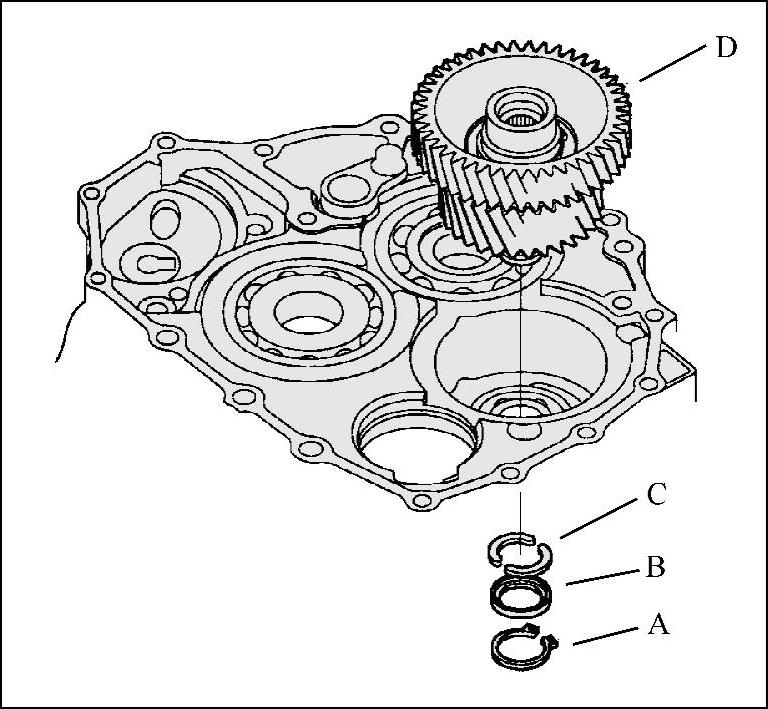 D

C

B

A