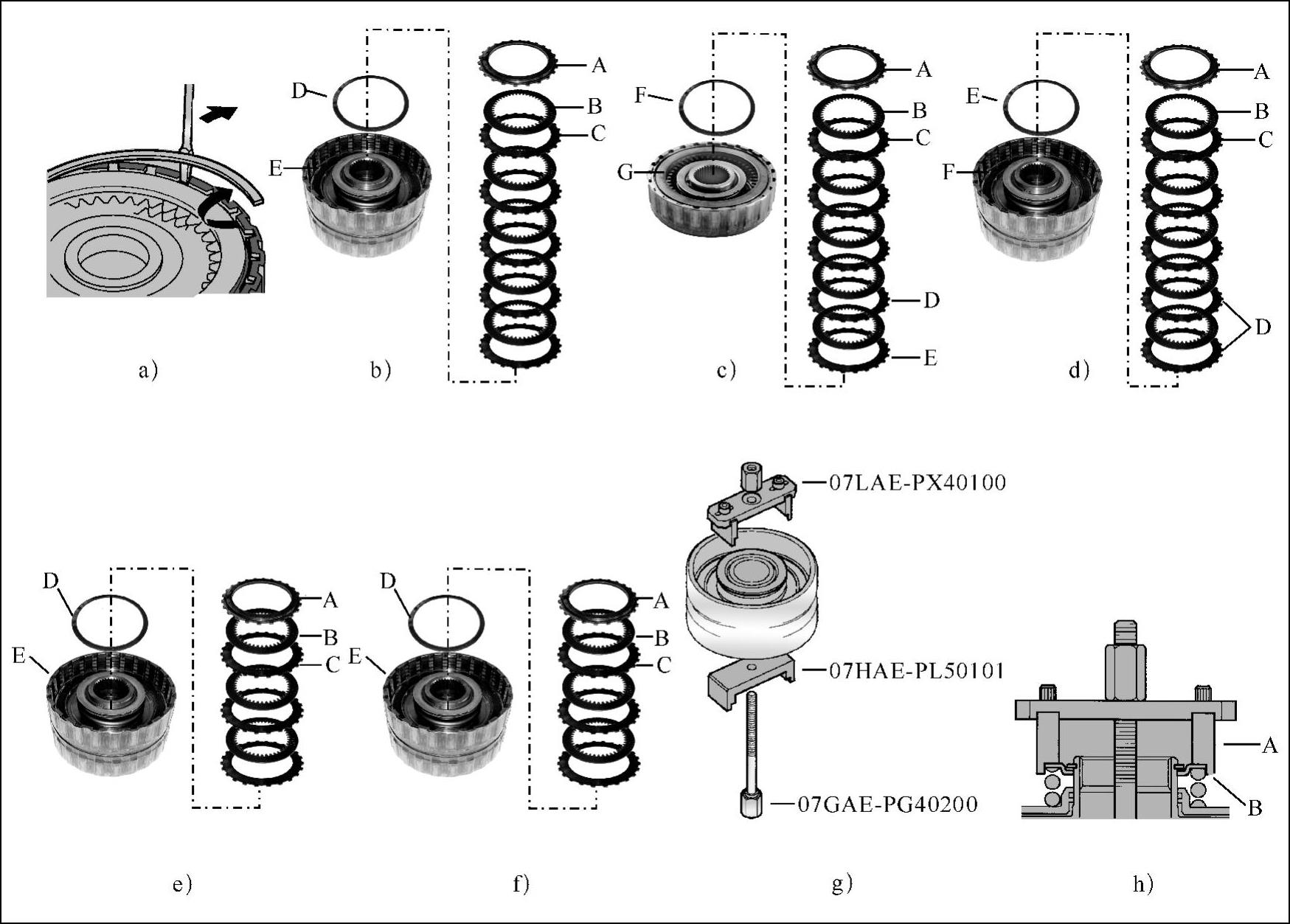 a)

D
E
A
B
C
b)

F
G
A
B
C
D
E
c)

E
F
A
B
C
D
d)

D
E
A
B
C
e)

D
E
A
B
C
f)

07LAE-PX40100
07HAE-PL50101
07GAE-PG40200
g)

A
B
h)