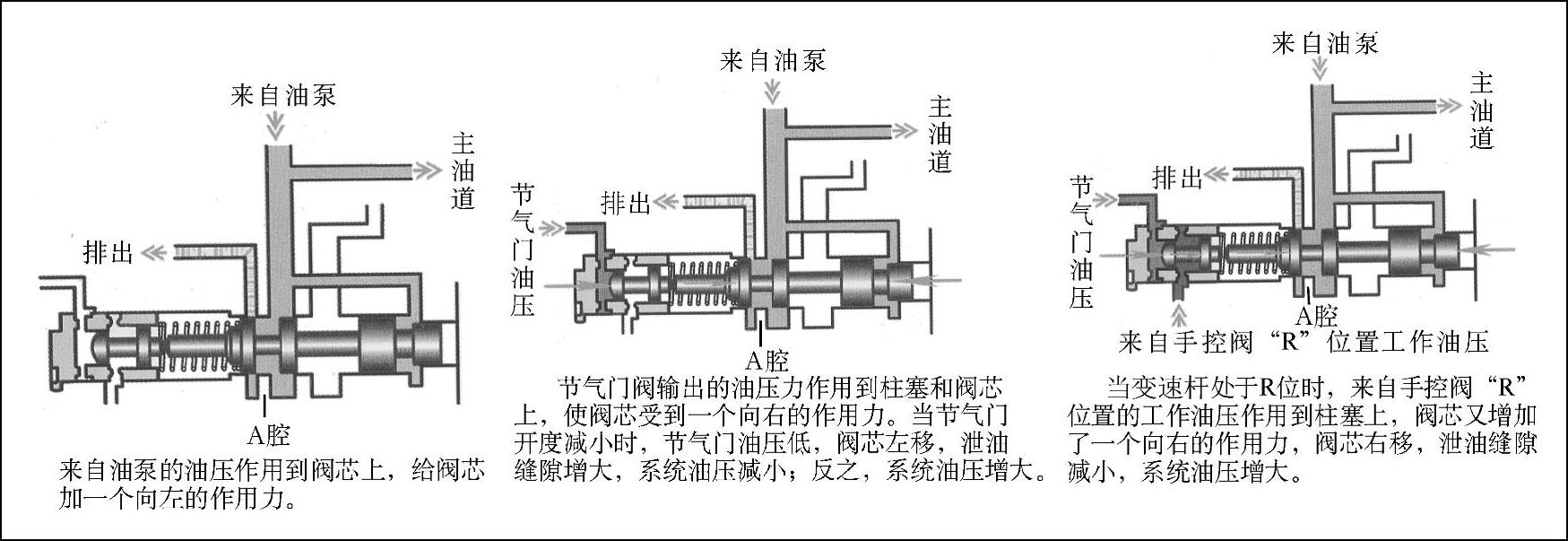 来自油泵

主油道

排出

A腔

来自油泵的油压作用到阀芯上，给阀芯加一个向左的作用力。

来自油泵

主油道

排出

节气门油压

A腔

节气门阀输出的油压力作用到柱塞和阀芯上，使阀芯受到一个向右的作用力。当节气门开度减小时，节气门油压低，阀芯左移，泄油缝隙增大，系统油压减小；反之，系统油压增大。

来自油泵

主油道

排出

节气门油压

A腔

来自手控阀“R”位置工作油压

当变速杆处于R位时，来自手控阀“R”位置的工作油压作用到柱塞上，阀芯又增加了一个向右的作用力，阀芯右移，泄油缝隙减小，系统油压增大。