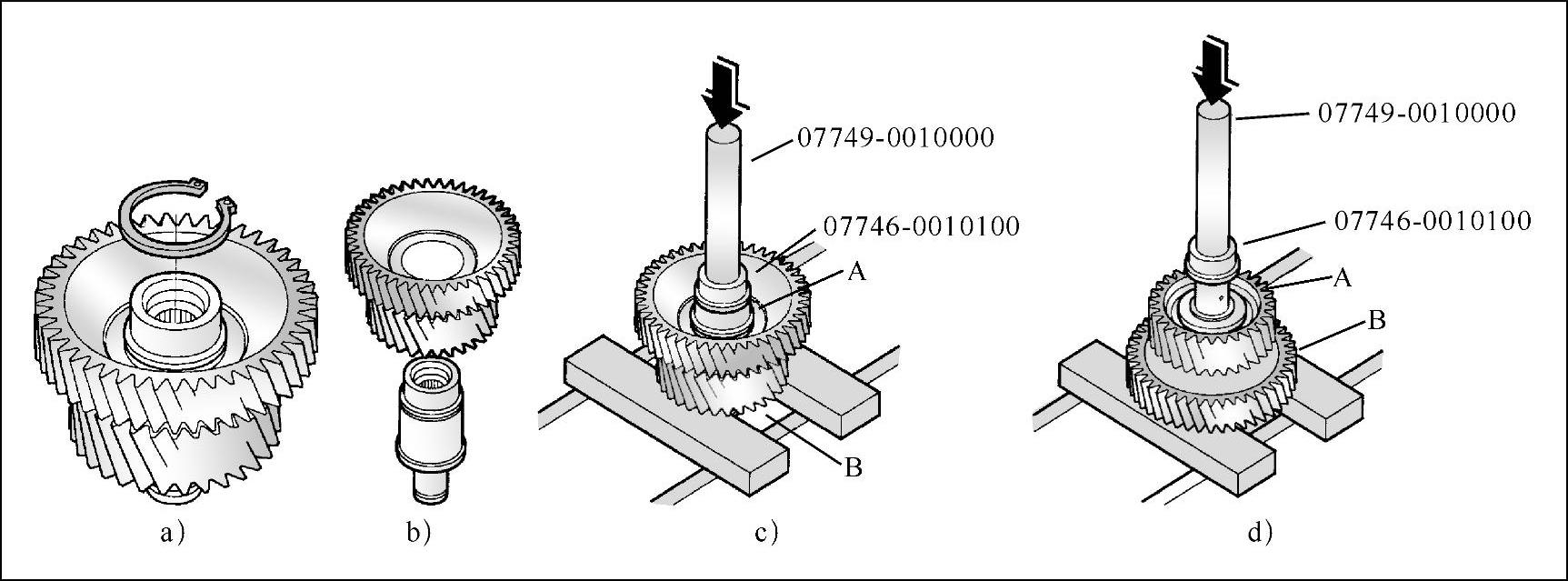 07749-0010000
07746-0010100
A
B
07749-0010000
07746-0010100
A
B
a)
b)
c)
d)