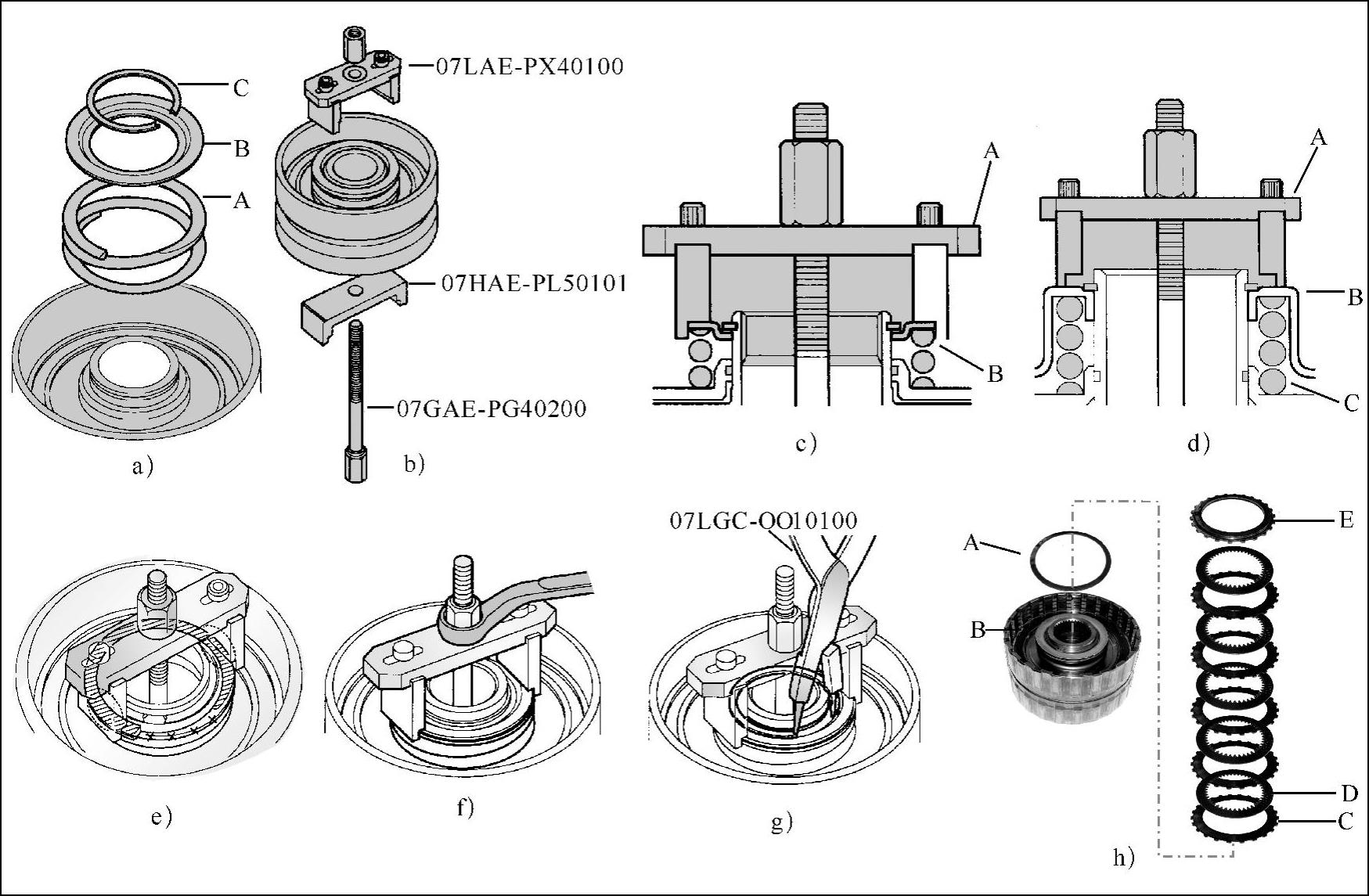 C
B
A
a)

07LAE-PX40100
07HAE-PL50101
07GAE-PG40200
b)

A
B
c)

A
B
C
d)

e)

f)

07LGC-OO10100
g)

A
B
E
D
C
h)