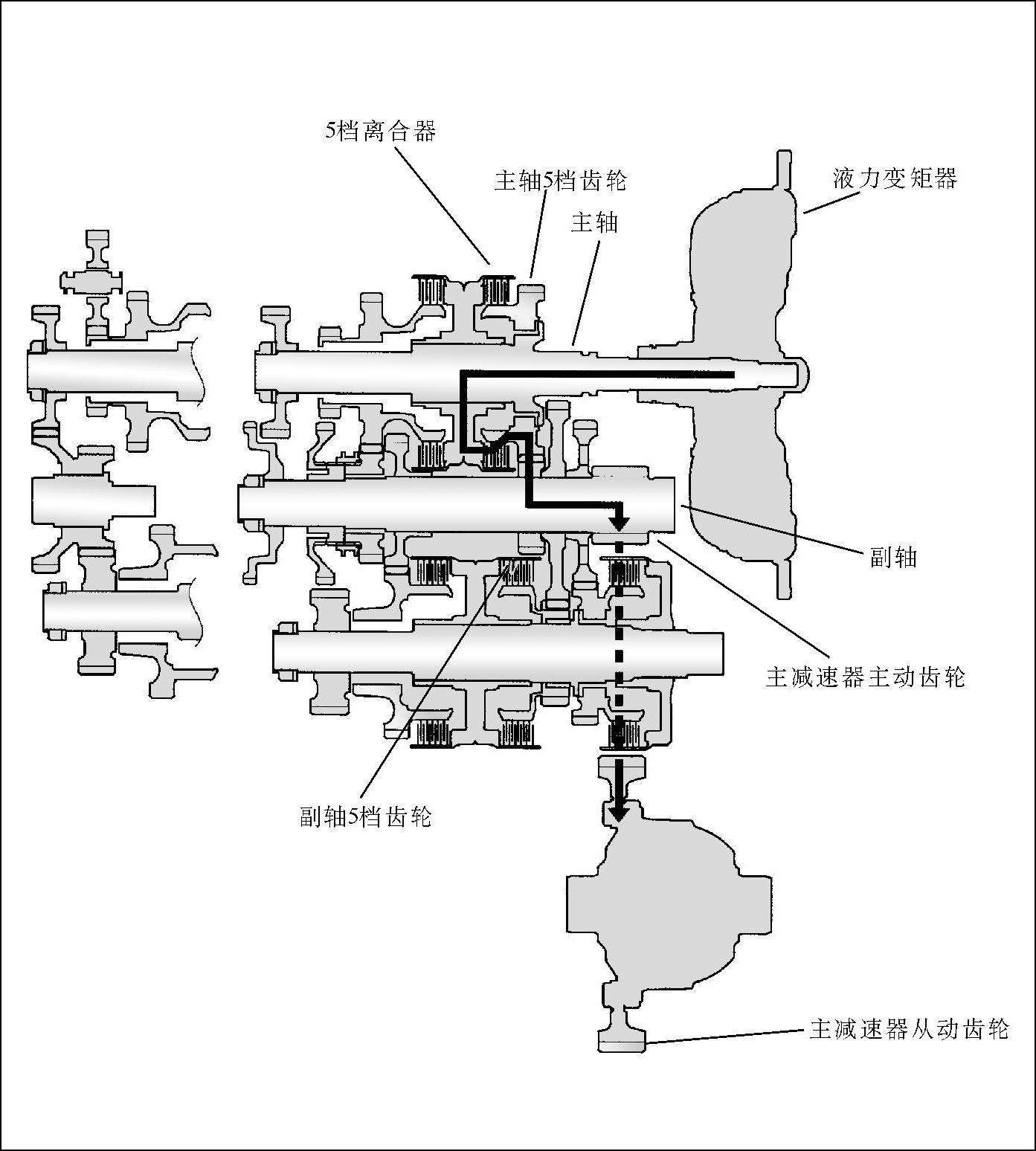 5档离合器

主轴5档齿轮

液力变矩器

主轴

副轴

主减速器主动齿轮

副轴5档齿轮

主减速器从动齿轮