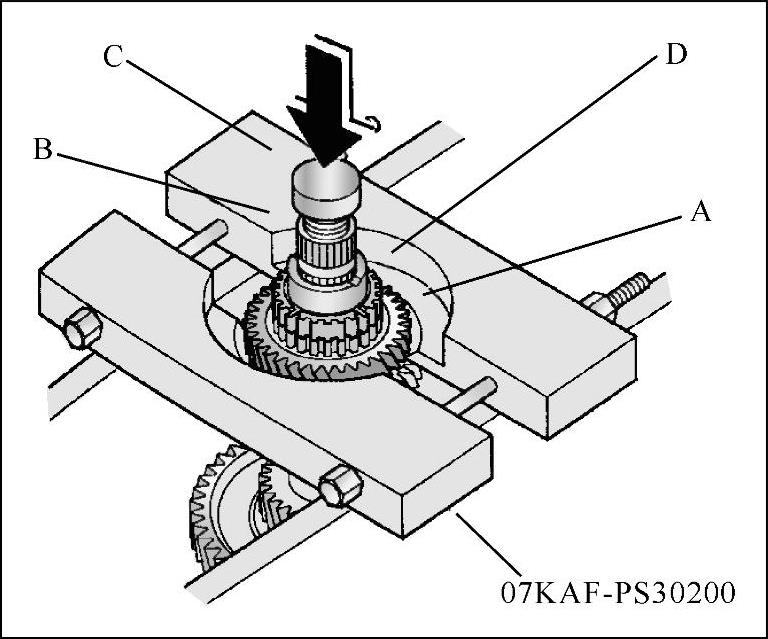 C
D
B
A
07KAF-PS30200